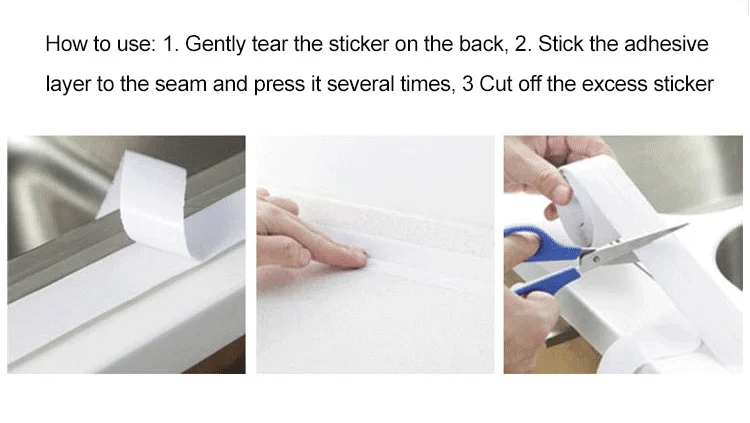 How to use: 1. Gently tear the sticker on the back, 2. Stick the adhesive layer to the seam and press it several times, 3 Cut off the excess sticker