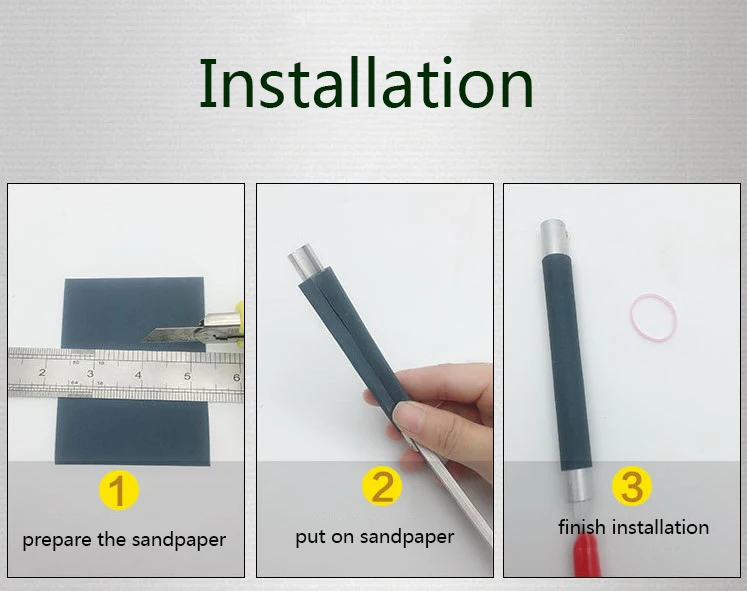 Installation

2 3 4 5 6

1
prepare the sandpaper

2
put on sandpaper

3
finish installation