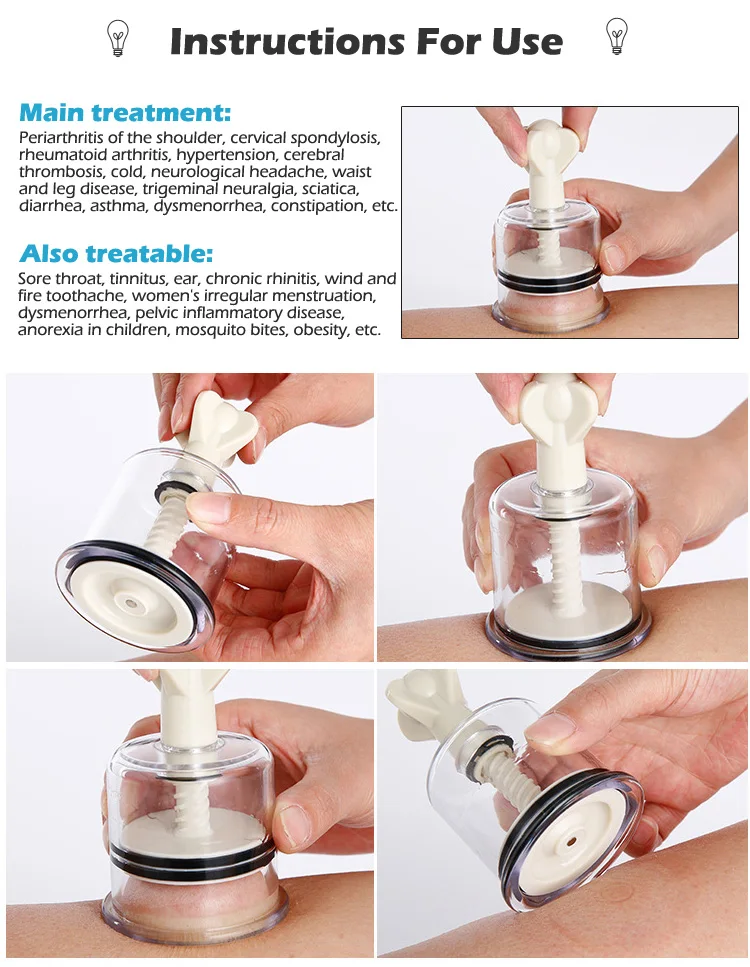 Instructions For Use

Main treatment:
Periarthritis of the shoulder, cervical spondylosis, rheumatoid arthritis, hypertension, cerebral thrombosis, cold, neurological headache, waist and leg disease, trigeminal neuralgia, sciatica, diarrhea, asthma, dysmenorrhea, constipation, etc.

Also treatable:
Sore throat, tinnitus, ear, chronic rhinitis, wind and fire toothache, women's irregular menstruation, dysmenorrhea, pelvic inflammatory disease, anorexia in children, mosquito bites, obesity, etc.