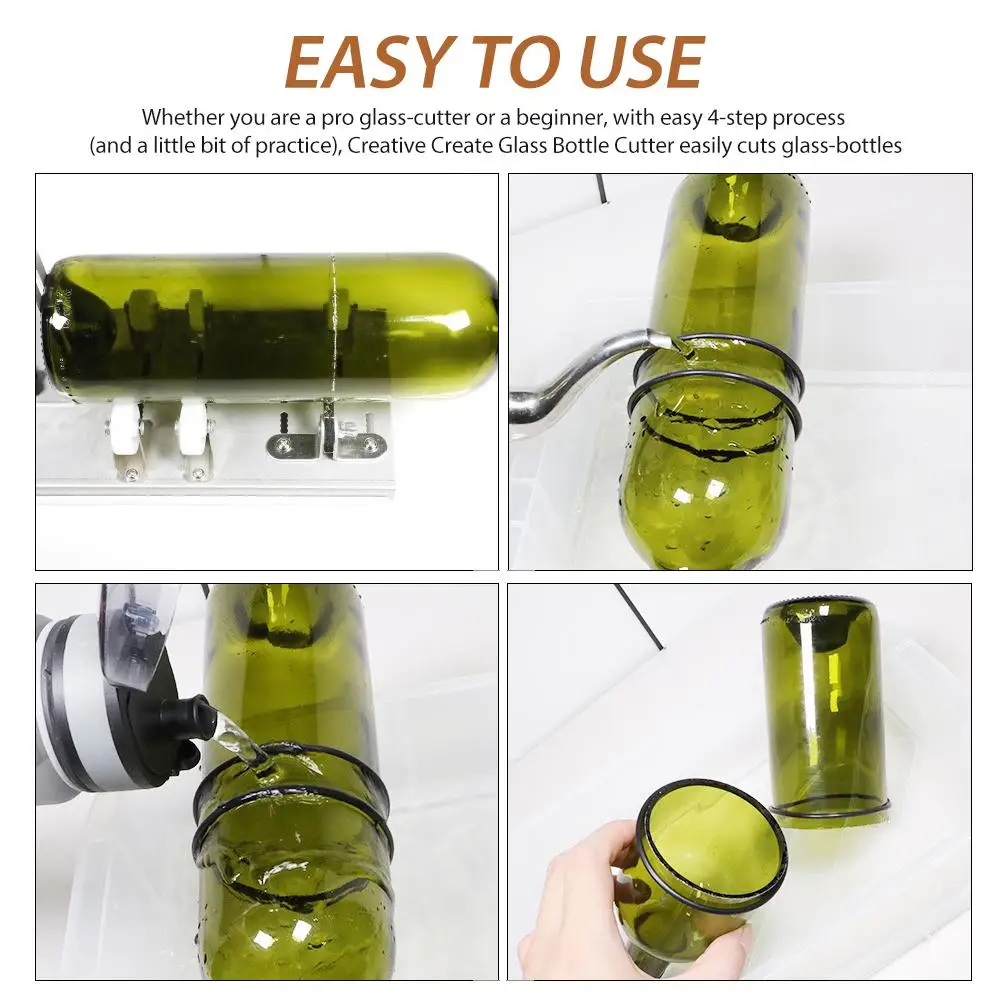 EASY TO USE

Whether you are a pro glass-cutter or a beginner, with easy 4-step process (and a little bit of practice), Creative Create Glass Bottle Cutter easily cuts glass-bottles