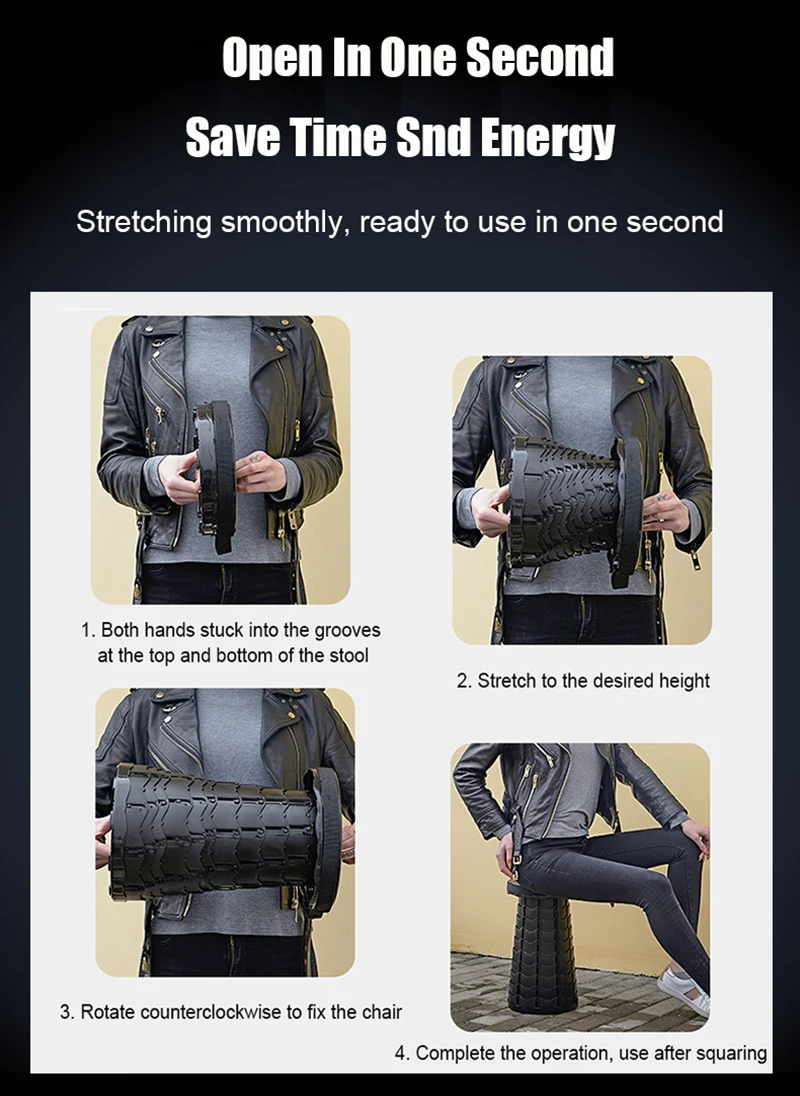 Open In One Second

Save Time Snd Energy

Stretching smoothly, ready to use in one second

1. Both hands stuck into the grooves at the top and bottom of the stool

2. Stretch to the desired height

3. Rotate counterclockwise to fix the chair

4. Complete the operation, use after squaring