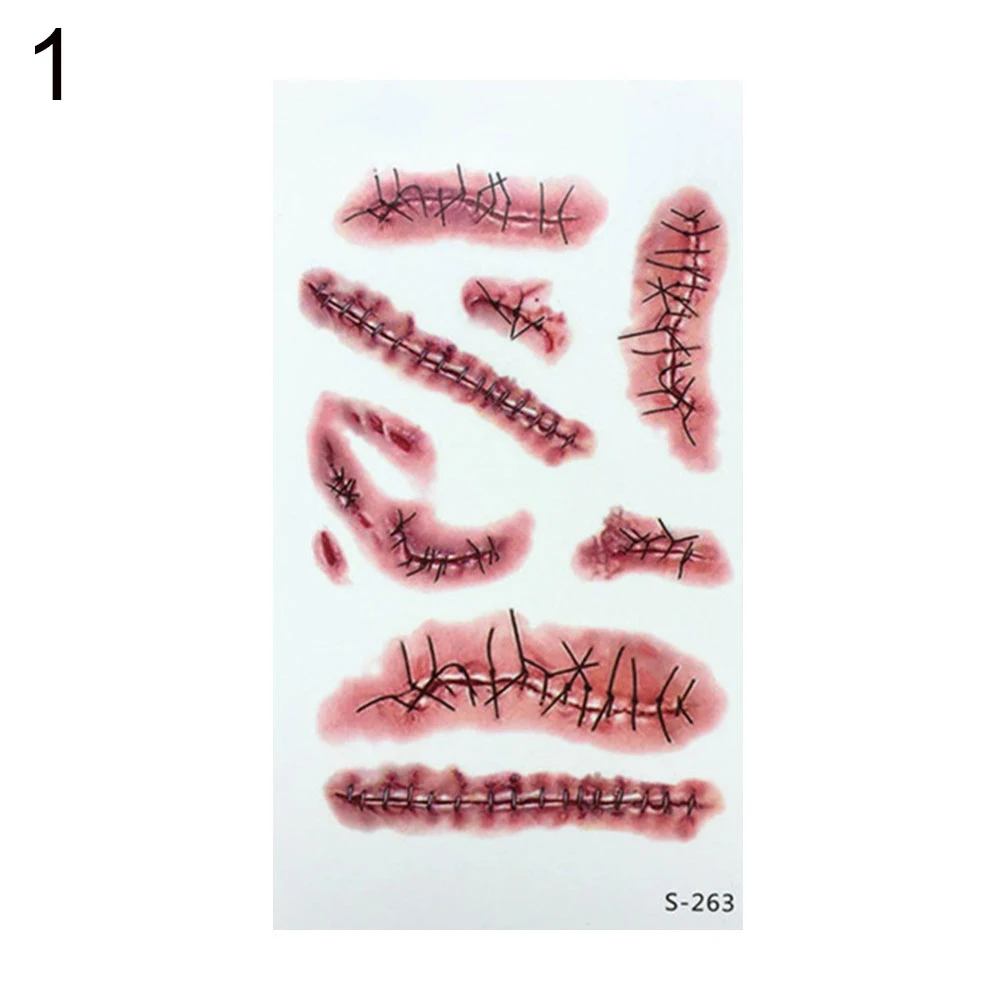 1

S-263