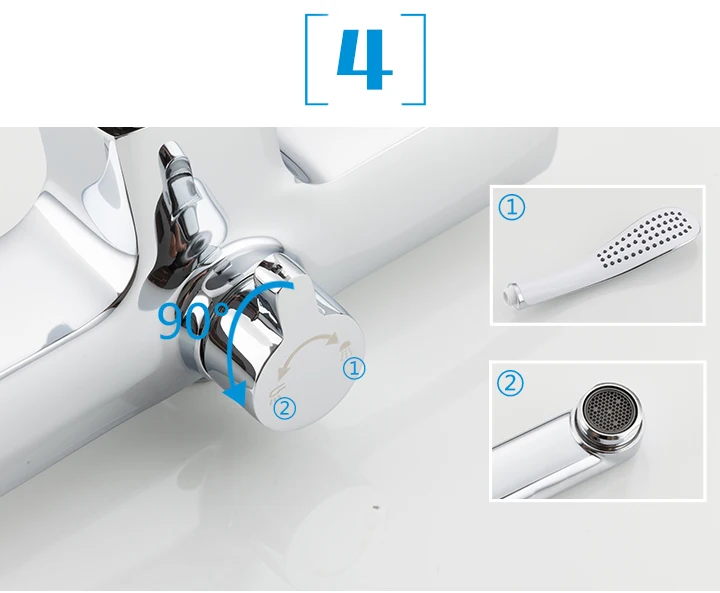 [4]

90°

①

②

①

②