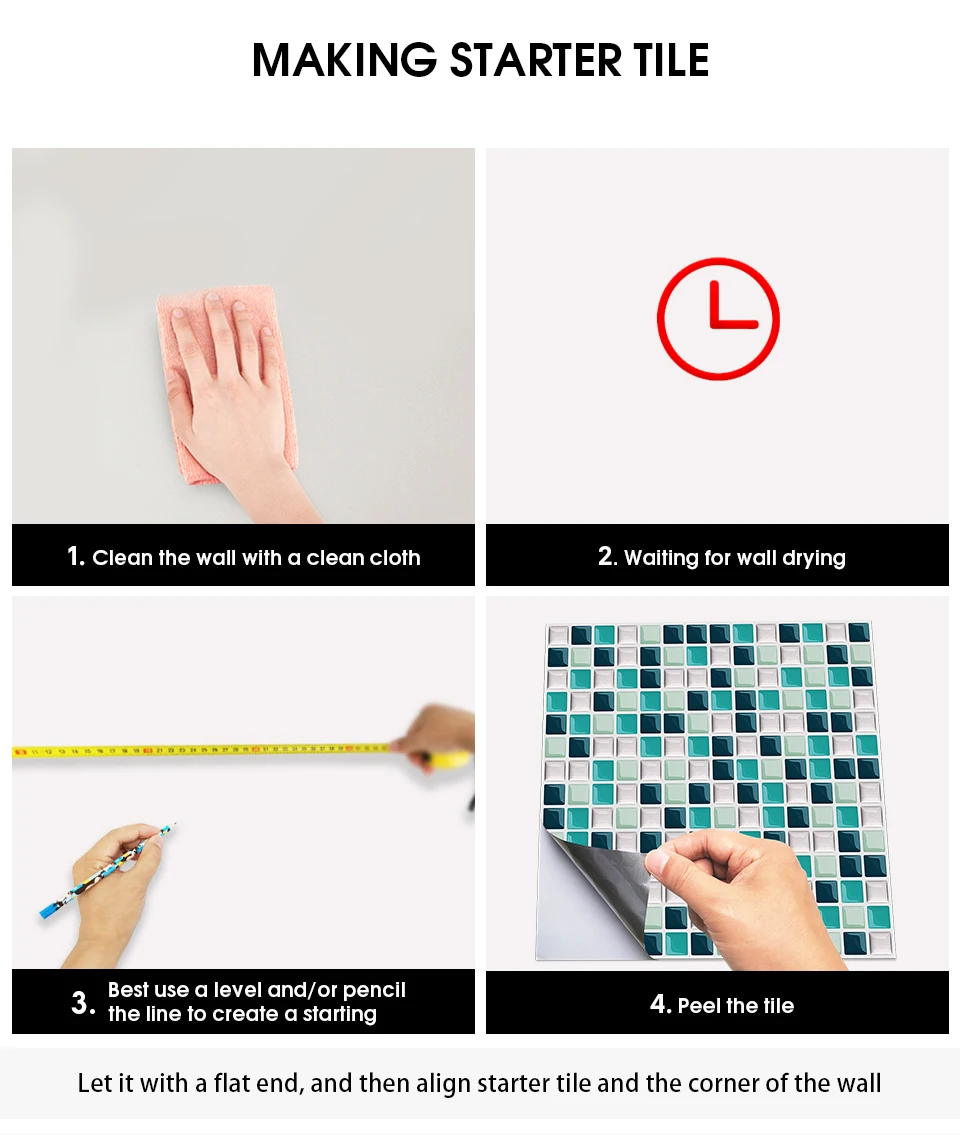 MAKING STARTER TILE

1. Clean the wall with a clean cloth

2. Waiting for wall drying

3. Best use a level and/or pencil the line to create a starting

4. Peel the tile

Let it with a flat end, and then align starter tile and the corner of the wall