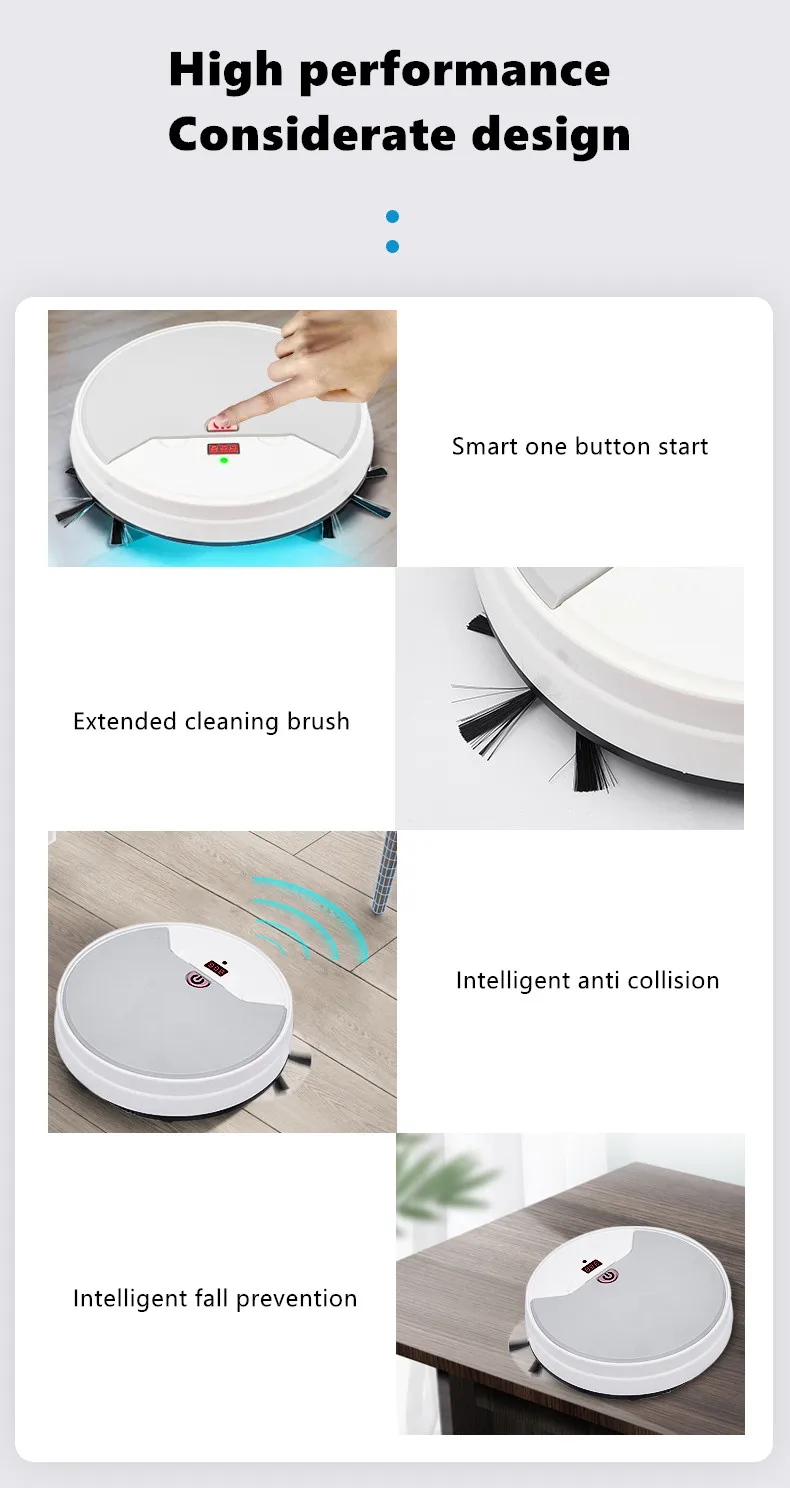 High performance
Considerate design

Smart one button start

Extended cleaning brush

Intelligent anti collision

Intelligent fall prevention