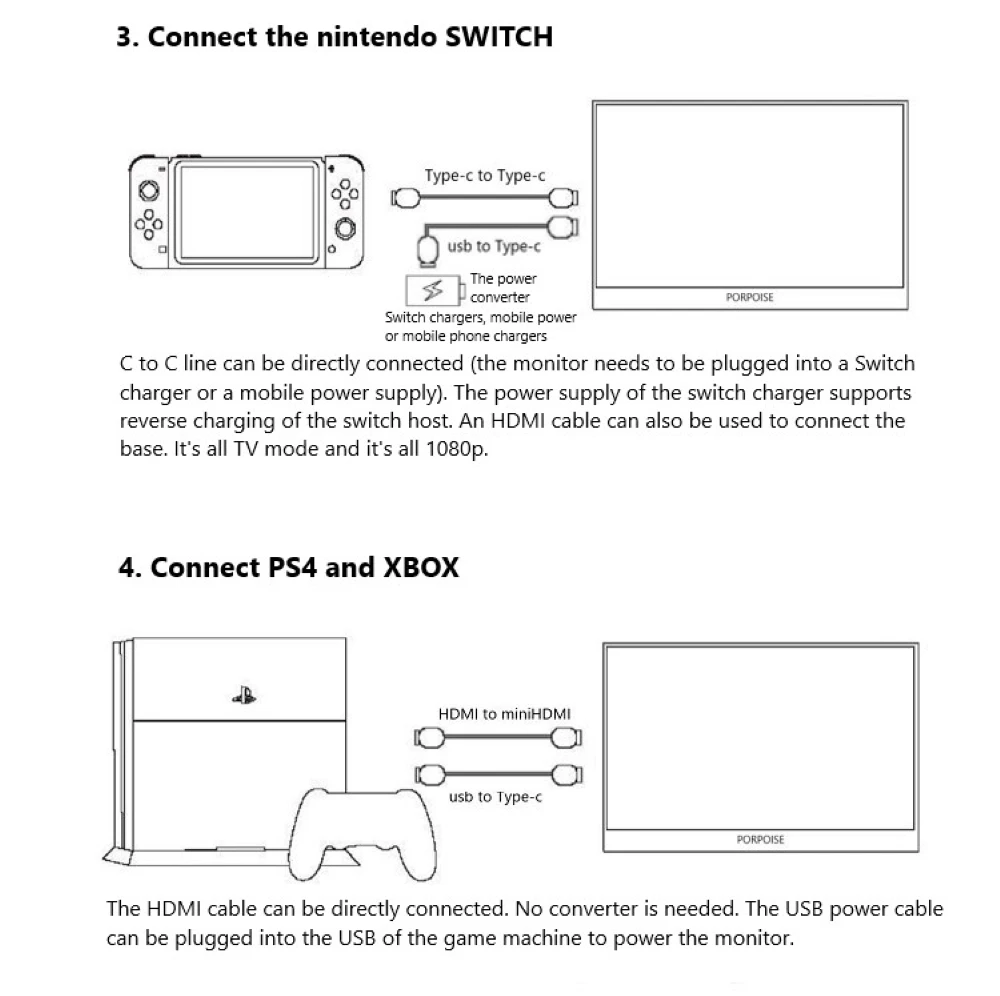 3. Connect the nintendo SWITCH

Type-c to Type-c

usb to Type-c

The power converter

Switch chargers, mobile power or mobile phone chargers

PORPOISE

C to C line can be directly connected (the monitor needs to be plugged into a Switch charger or a mobile power supply). The power supply of the switch charger supports reverse charging of the switch host. An HDMI cable can also be used to connect the base. It's all TV mode and it's all 1080p.

4. Connect PS4 and XBOX

HDMI to miniHDMI

usb to Type-c

PORPOISE

The HDMI cable can be directly connected. No converter is needed. The USB power cable can be plugged into the USB of the game machine to power the monitor.