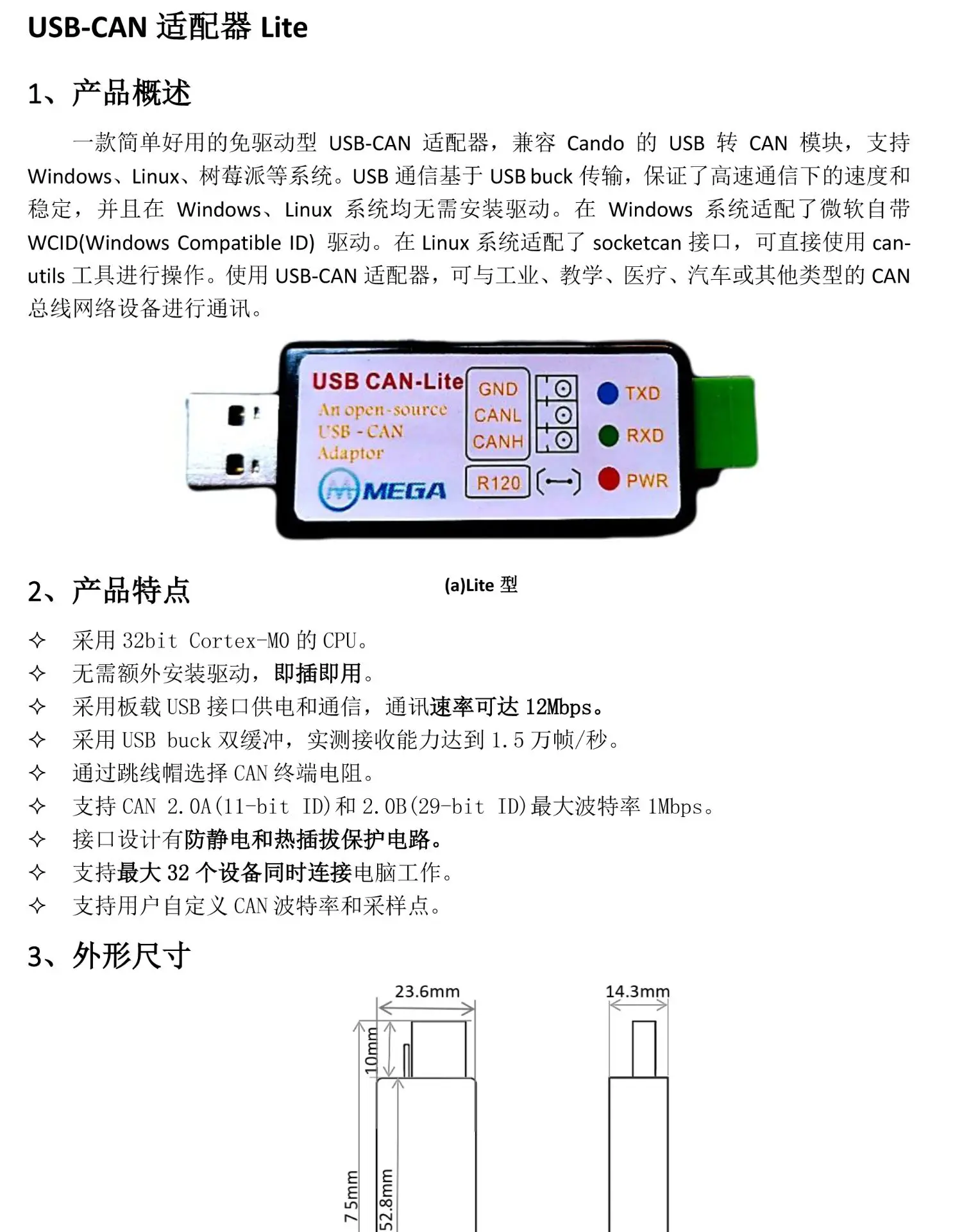 USB-CAN 适配器 Lite

1、产品概述

一款简单好用的免驱动型 USB-CAN 适配器，兼容 Cando 的 USB 转 CAN 模块，支持 Windows、Linux、树莓派等系统。USB 通信基于 USB buck 传输，保证了高速通信下的速度和稳定，并且在 Windows、Linux 系统均无需安装驱动。在 Windows 系统适配了微软自带 WCID(Windows Compatible ID) 驱动。在 Linux 系统适配了 socketcan 接口，可直接使用 can-utils 工具进行操作。使用 USB-CAN 适配器，可与工业、教学、医疗、汽车或其他类型的 CAN 总线网络设备进行通讯。

USB CAN-Lite
An open-source
USB - CAN
Adaptor
MEGA
GND
CANL
CANH
R120
TXD
RXD
PWR

(a)Lite 型

2、产品特点

✧ 采用 32bit Cortex-M0 的 CPU。
✧ 无需额外安装驱动，即插即用。
✧ 采用板载 USB 接口供电和通信，通讯速率可达 12Mbps。
✧ 采用 USB buck 双缓冲，实测接收能力达到 1.5 万帧/秒。
✧ 通过跳线帽选择 CAN 终端电阻。
✧ 支持 CAN 2.0A(11-bit ID)和 2.0B(29-bit ID)最大波特率 1Mbps。
✧ 接口设计有防静电和热插拔保护电路。
✧ 支持最大 32 个设备同时连接电脑工作。
✧ 支持用户自定义 CAN 波特率和采样点。

3、外形尺寸

23.6mm
14.3mm
10mm
75mm
52.8mm