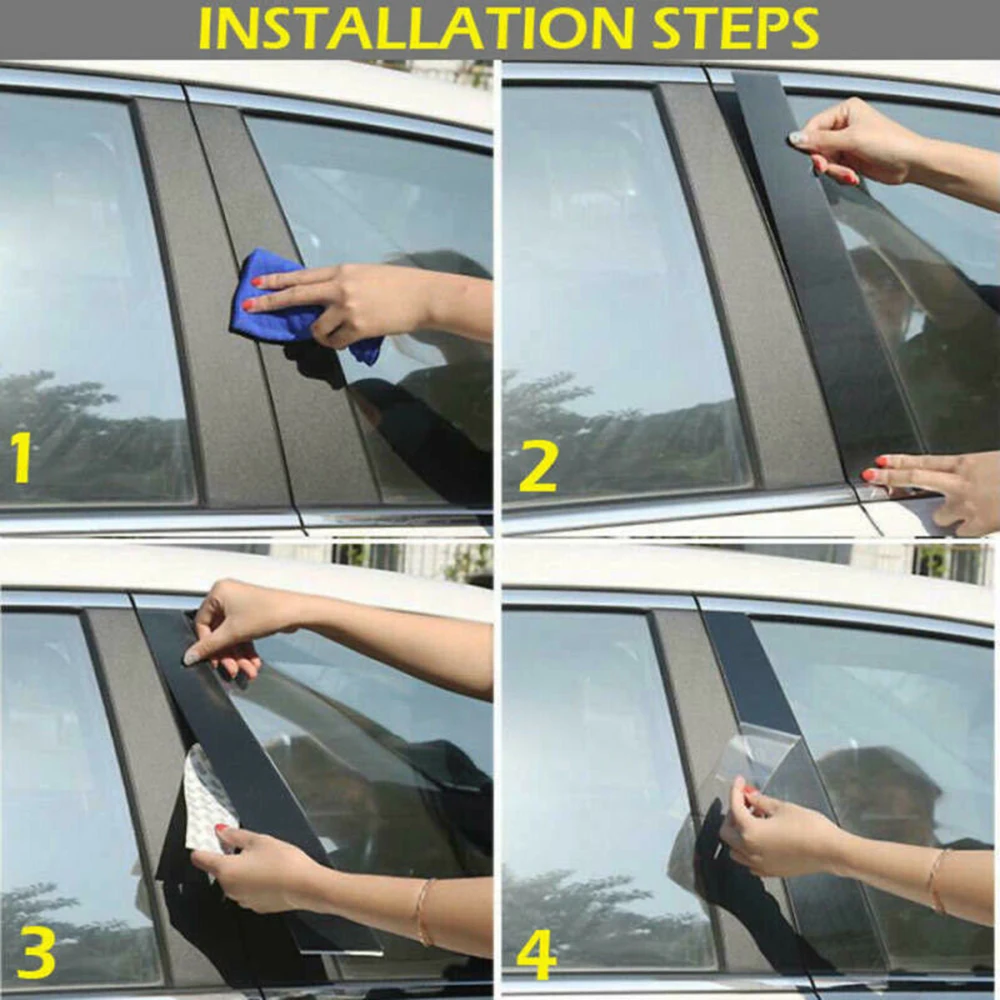 INSTALLATION STEPS

1

2

3

4