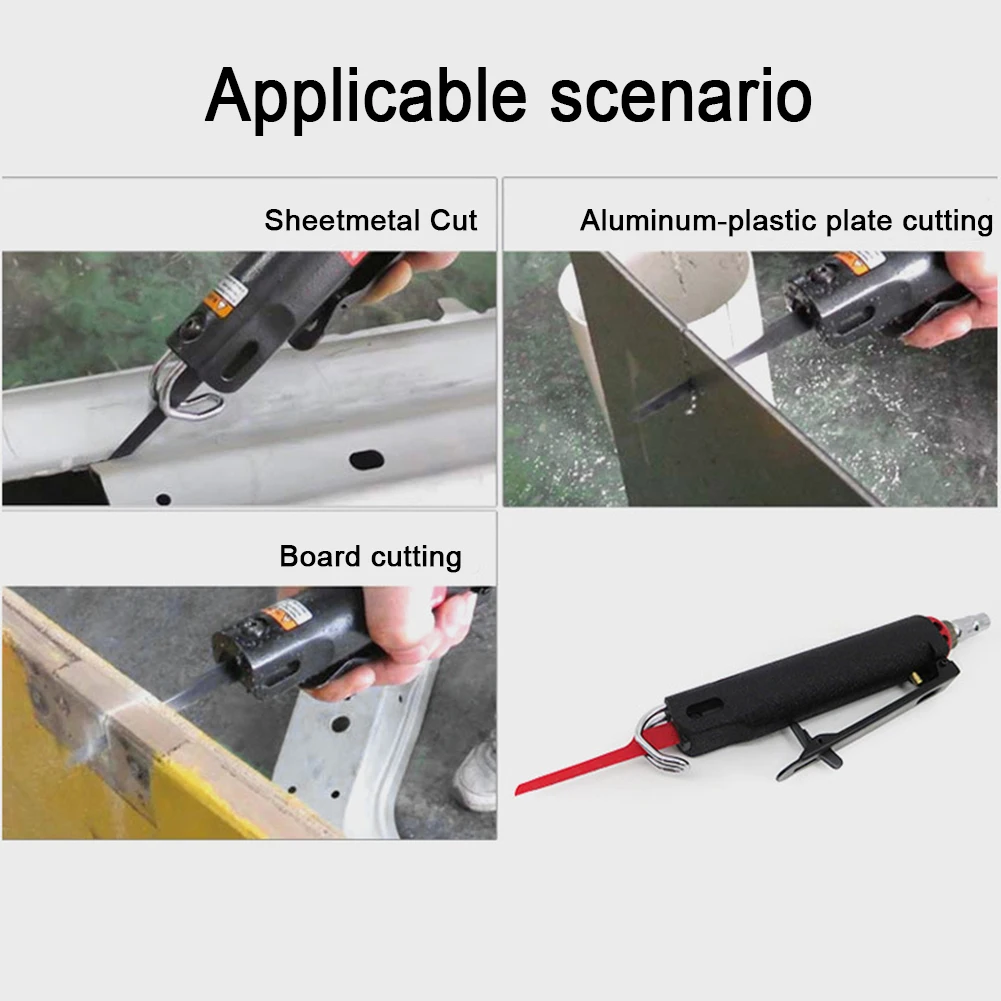 Applicable scenario

Sheetmetal Cut

Aluminum-plastic plate cutting

Board cutting