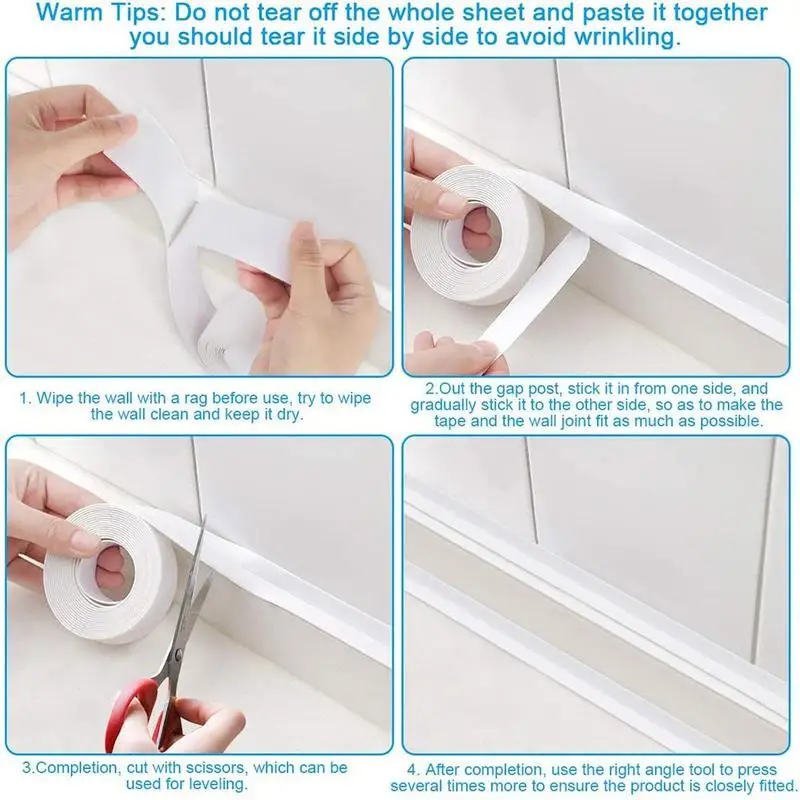 Warm Tips: Do not tear off the whole sheet and paste it together you should tear it side by side to avoid wrinkling.

1. Wipe the wall with a rag before use, try to wipe the wall clean and keep it dry.

2.Out the gap post, stick it in from one side, and gradually stick it to the other side, so as to make the tape and the wall joint fit as much as possible.

3.Completion, cut with scissors, which can be used for leveling.

4. After completion, use the right angle tool to press several times more to ensure the product is closely fitted.