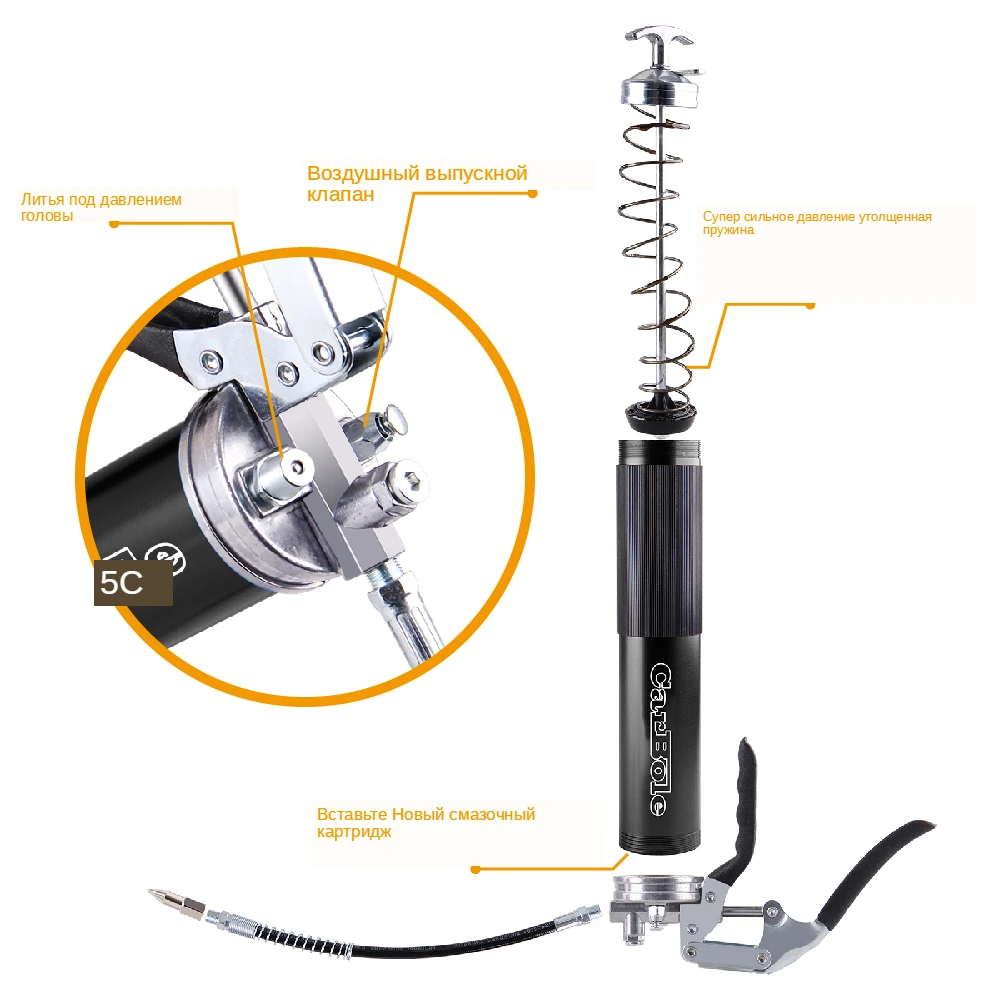 Литья под давлением головы

Воздушный выпускной клапан

Супер сильное давление утолщенная пружина

5C

CarBole

Вставьте Новый смазочный картридж