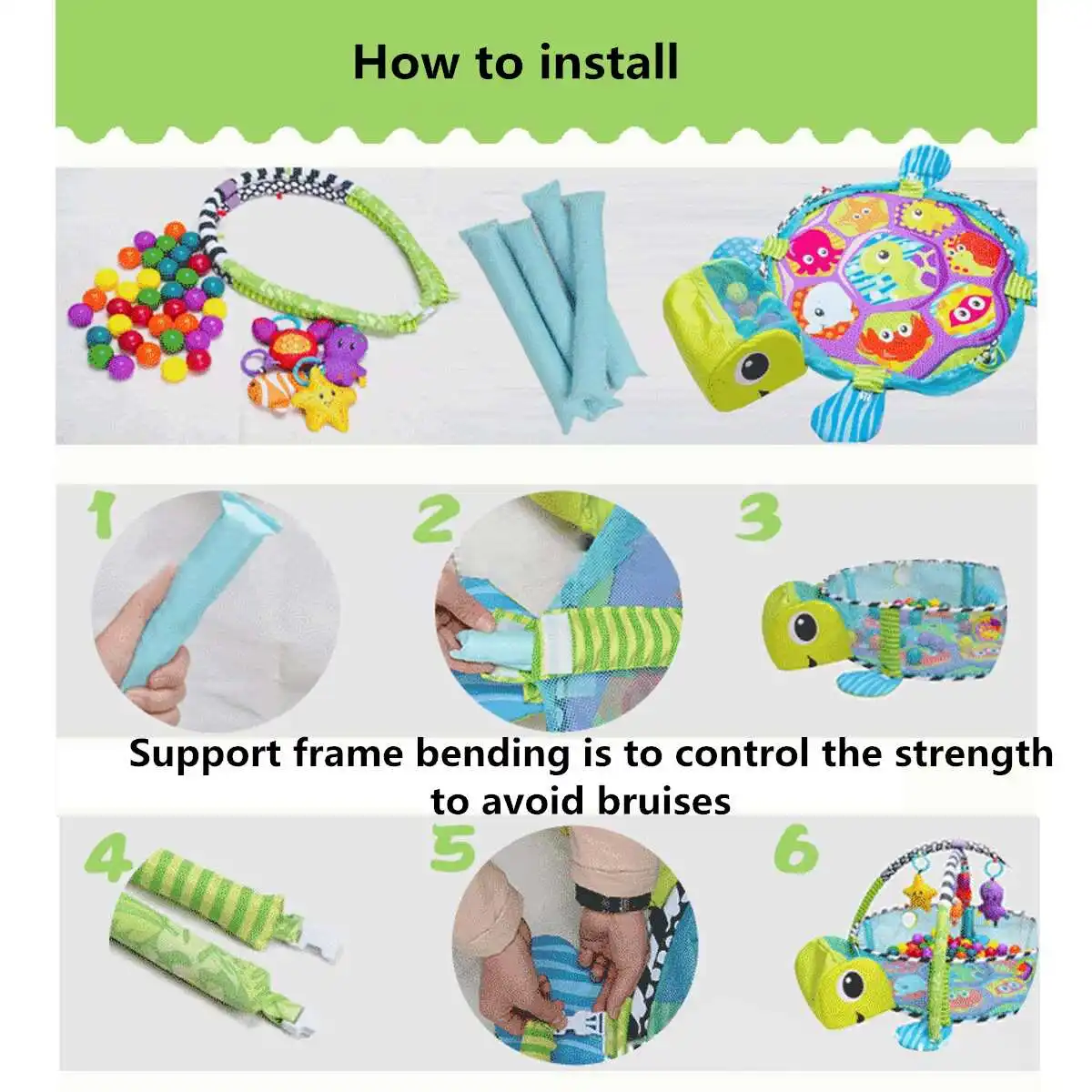 How to install

1

2

3

Support frame bending is to control the strength to avoid bruises

4

5

6