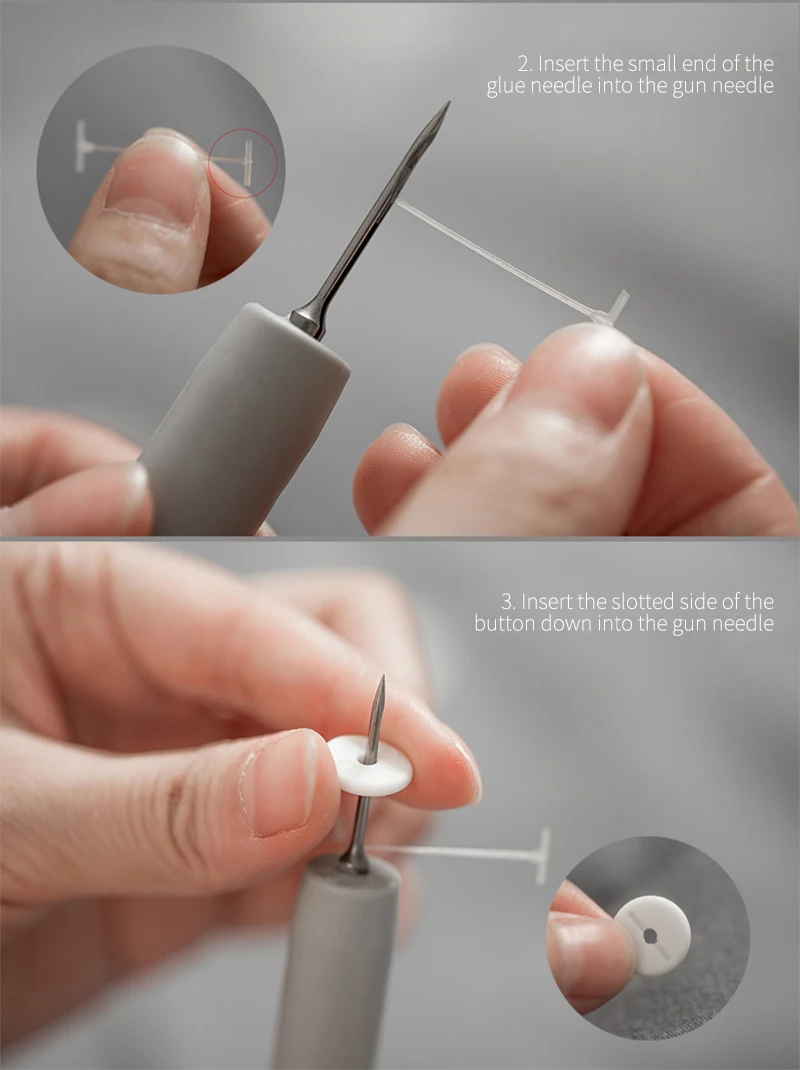 2. Insert the small end of the glue needle into the gun needle

3. Insert the slotted side of the button down into the gun needle