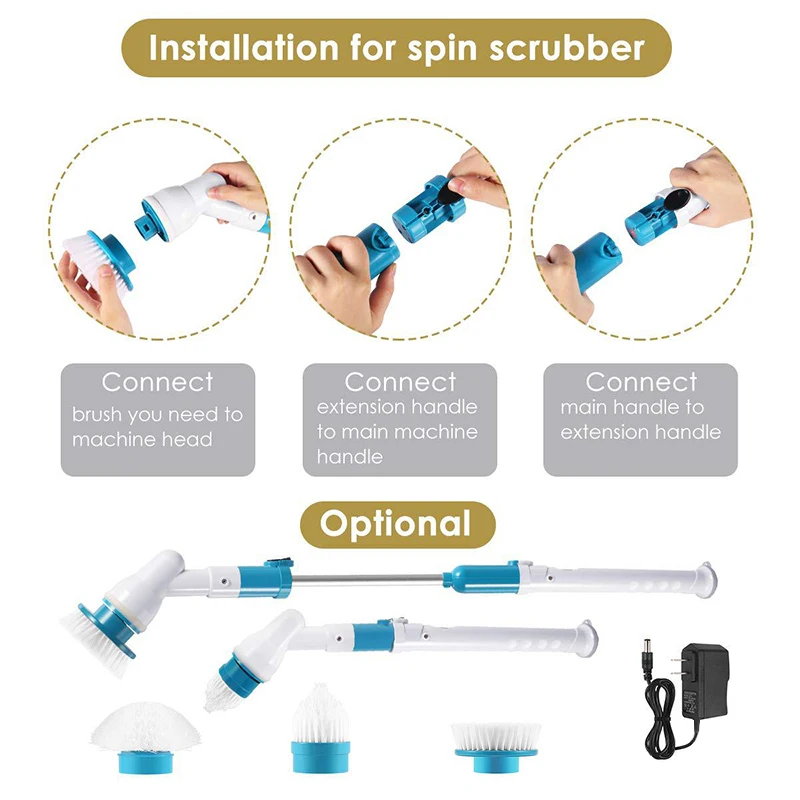 Installation for spin scrubber

Connect
brush you need to machine head

Connect
extension handle to main machine handle

Connect
main handle to extension handle

Optional