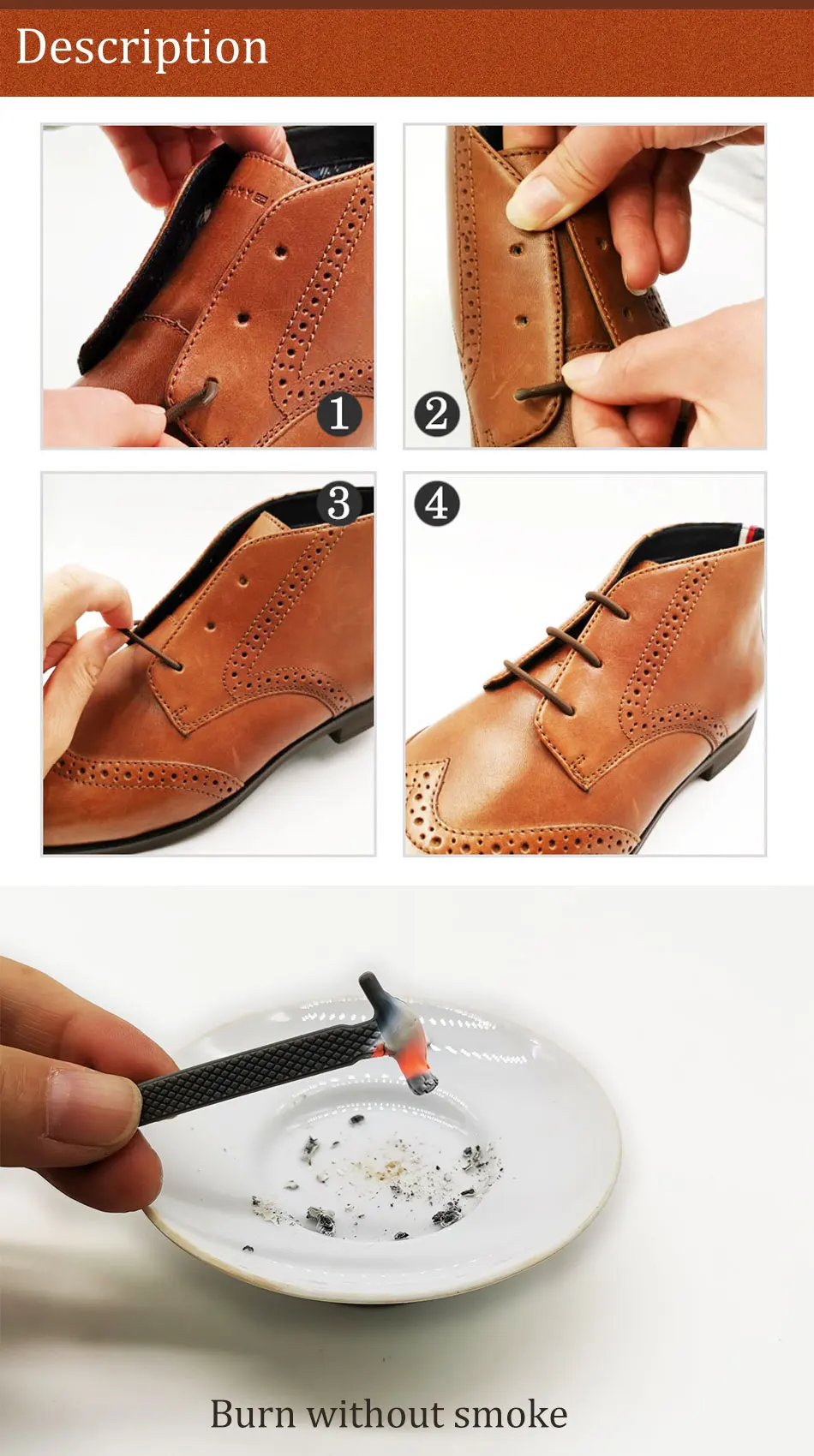 Description

1

2

3

4

Burn without smoke