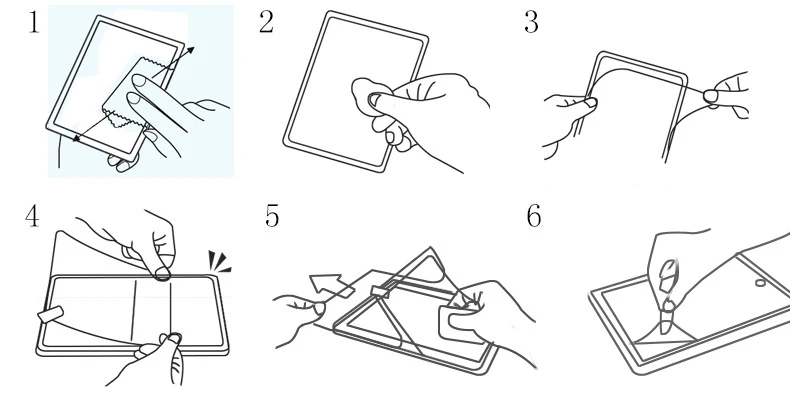 1

2

3

4

5

6