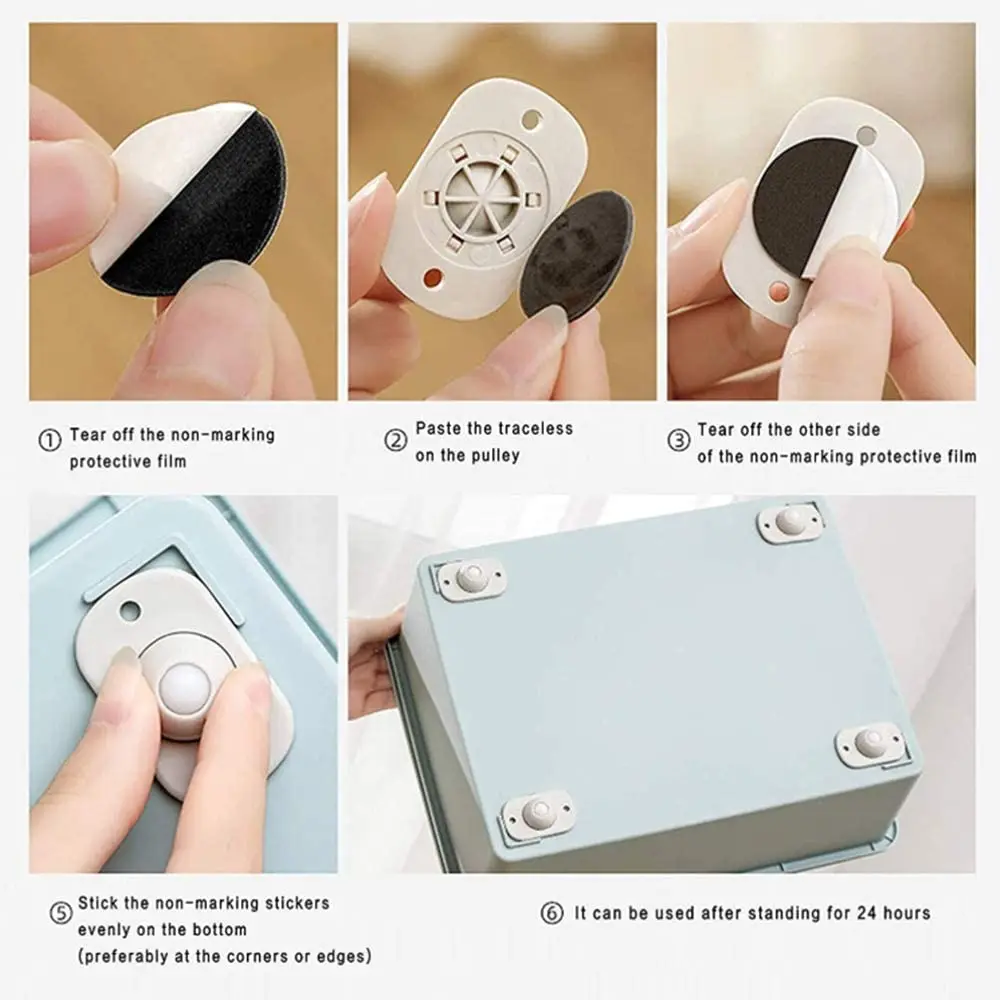 ① Tear off the non-marking protective film

② Paste the traceless on the pulley

③ Tear off the other side of the non-marking protective film

⑤ Stick the non-marking stickers evenly on the bottom (preferably at the corners or edges)

⑥ It can be used after standing for 24 hours