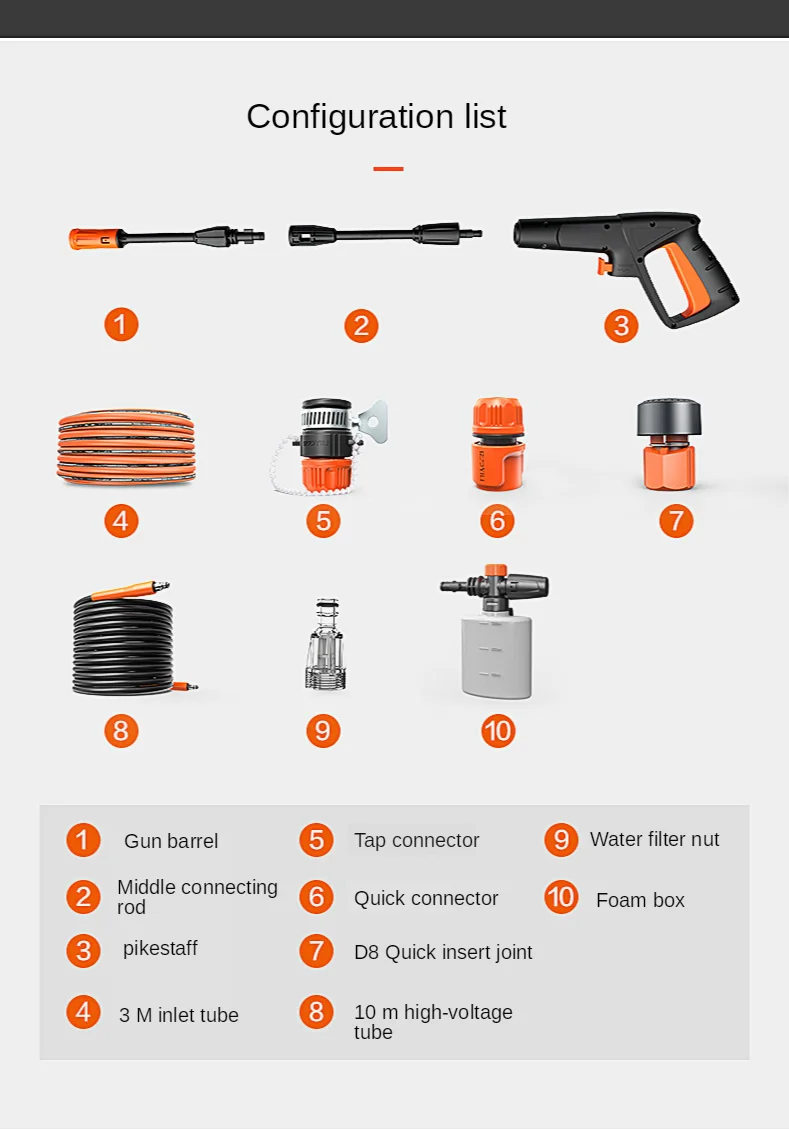 Configuration list

1
2
3
4
5
6
7
8
9
10

1 Gun barrel
2 Middle connecting rod
3 pikestaff
4 3 M inlet tube
5 Tap connector
6 Quick connector
7 D8 Quick insert joint
8 10 m high-voltage tube
9 Water filter nut
10 Foam box