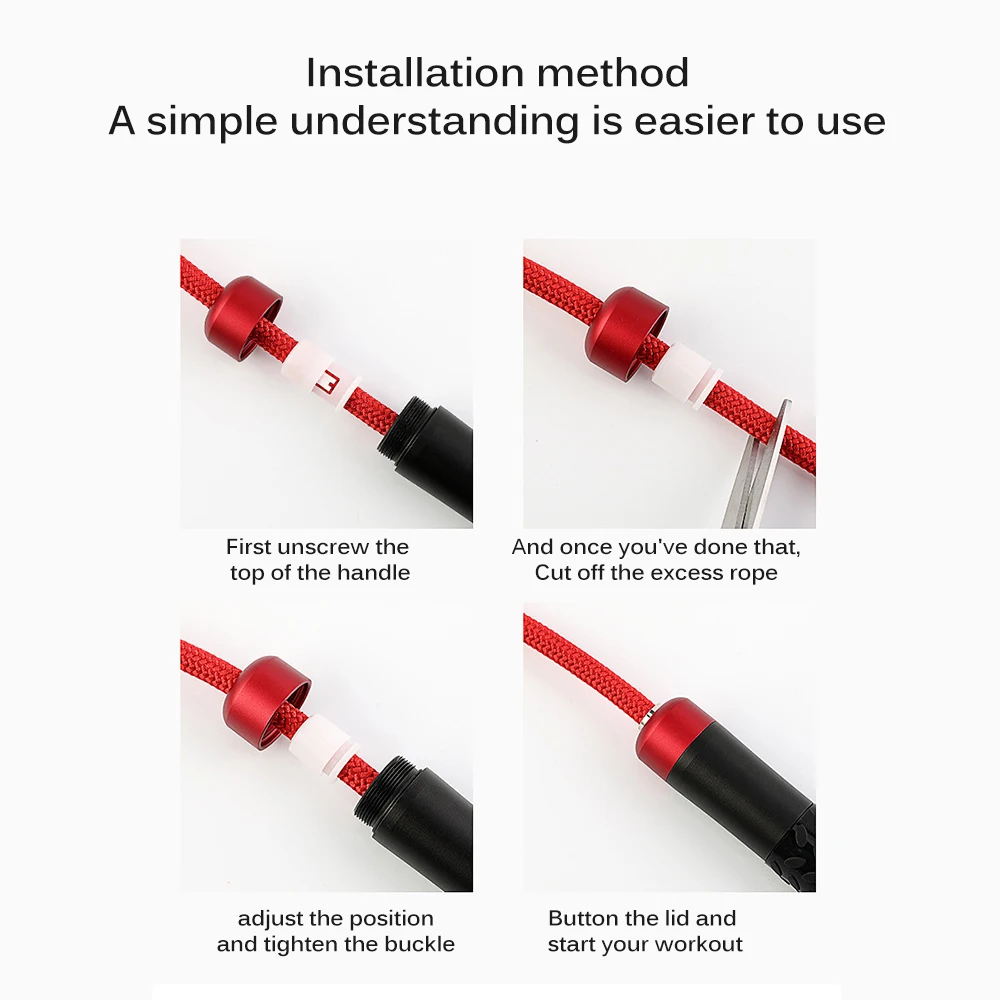 Installation method
A simple understanding is easier to use

First unscrew the top of the handle

And once you've done that, Cut off the excess rope

adjust the position and tighten the buckle

Button the lid and start your workout