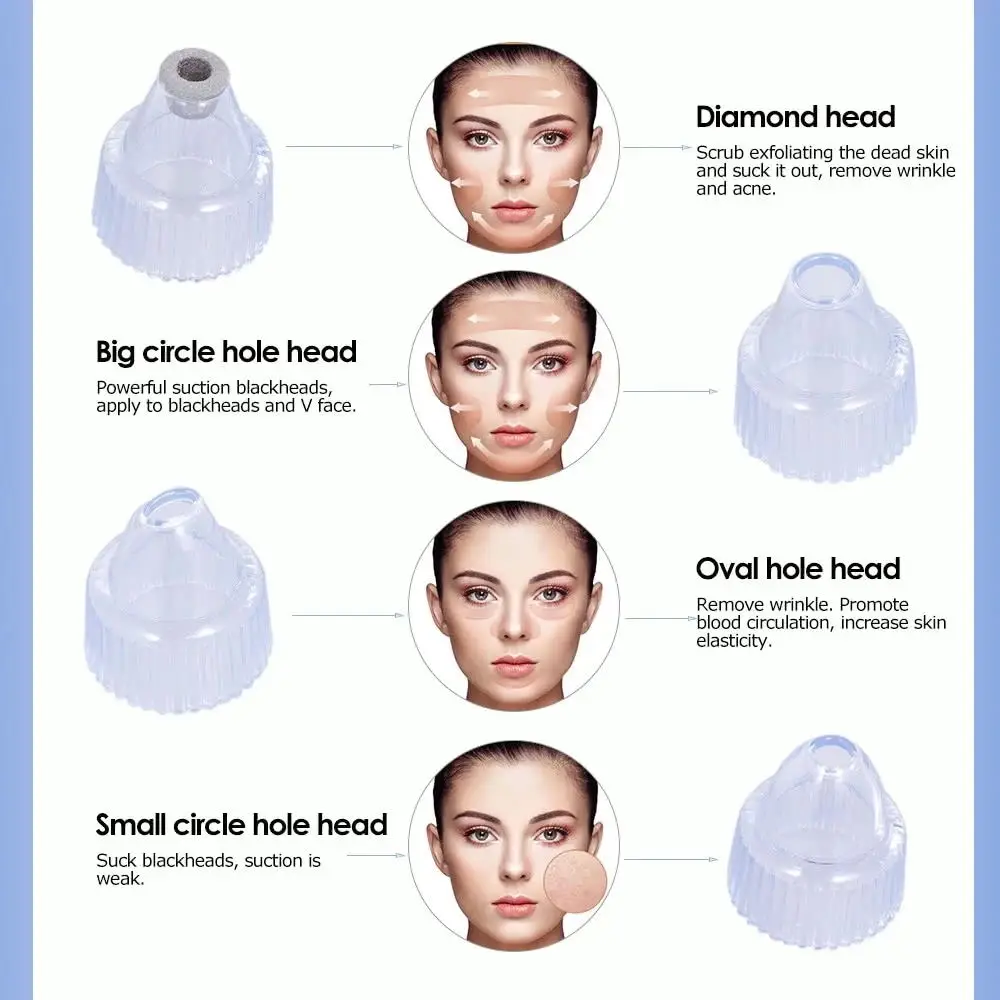 Diamond head
Scrub exfoliating the dead skin and suck it out, remove wrinkle and acne.

Big circle hole head
Powerful suction blackheads, apply to blackheads and V face.

Oval hole head
Remove wrinkle. Promote blood circulation, increase skin elasticity.

Small circle hole head
Suck blackheads, suction is weak.