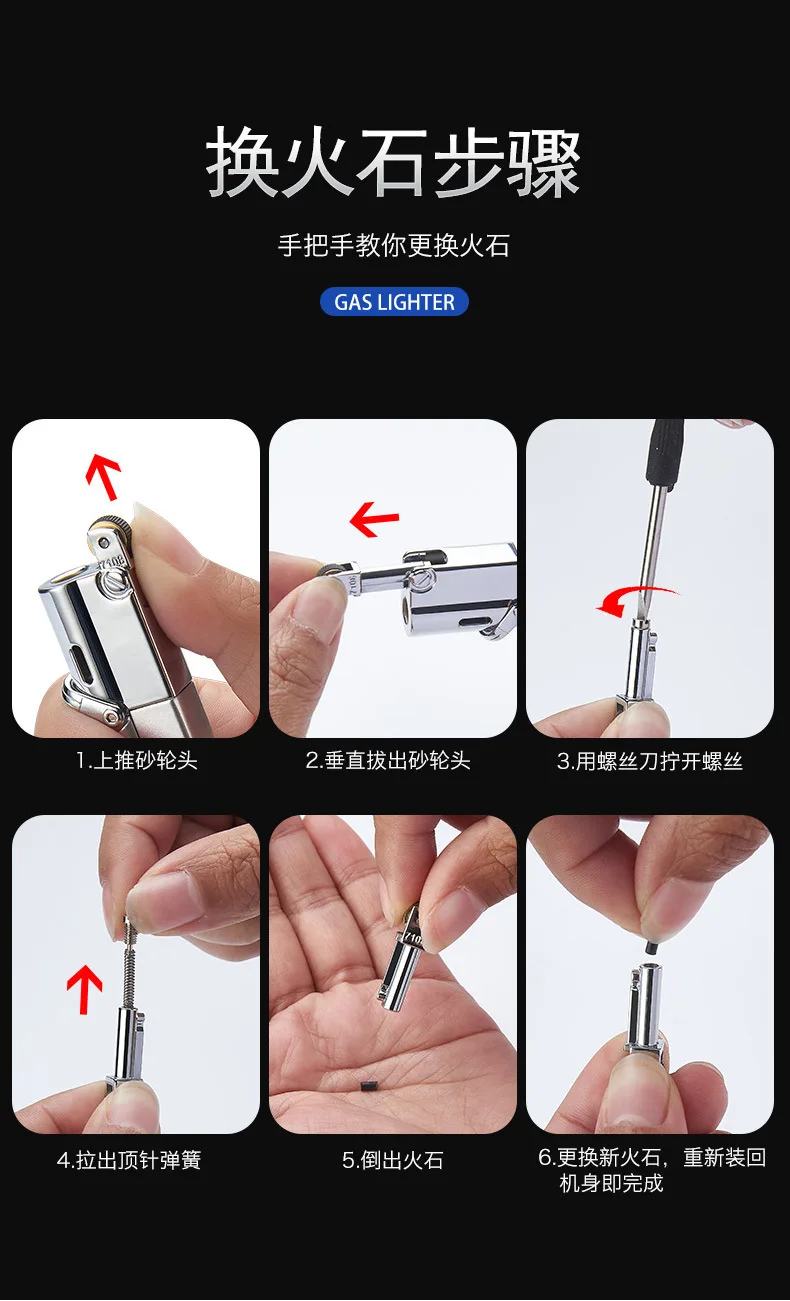 换火石步骤

手把手教你更换火石

GAS LIGHTER

1.上推砂轮头

2.垂直拔出砂轮头

3.用螺丝刀拧开螺丝

4.拉出顶针弹簧

5.倒出火石

6.更换新火石，重新装回机身即完成