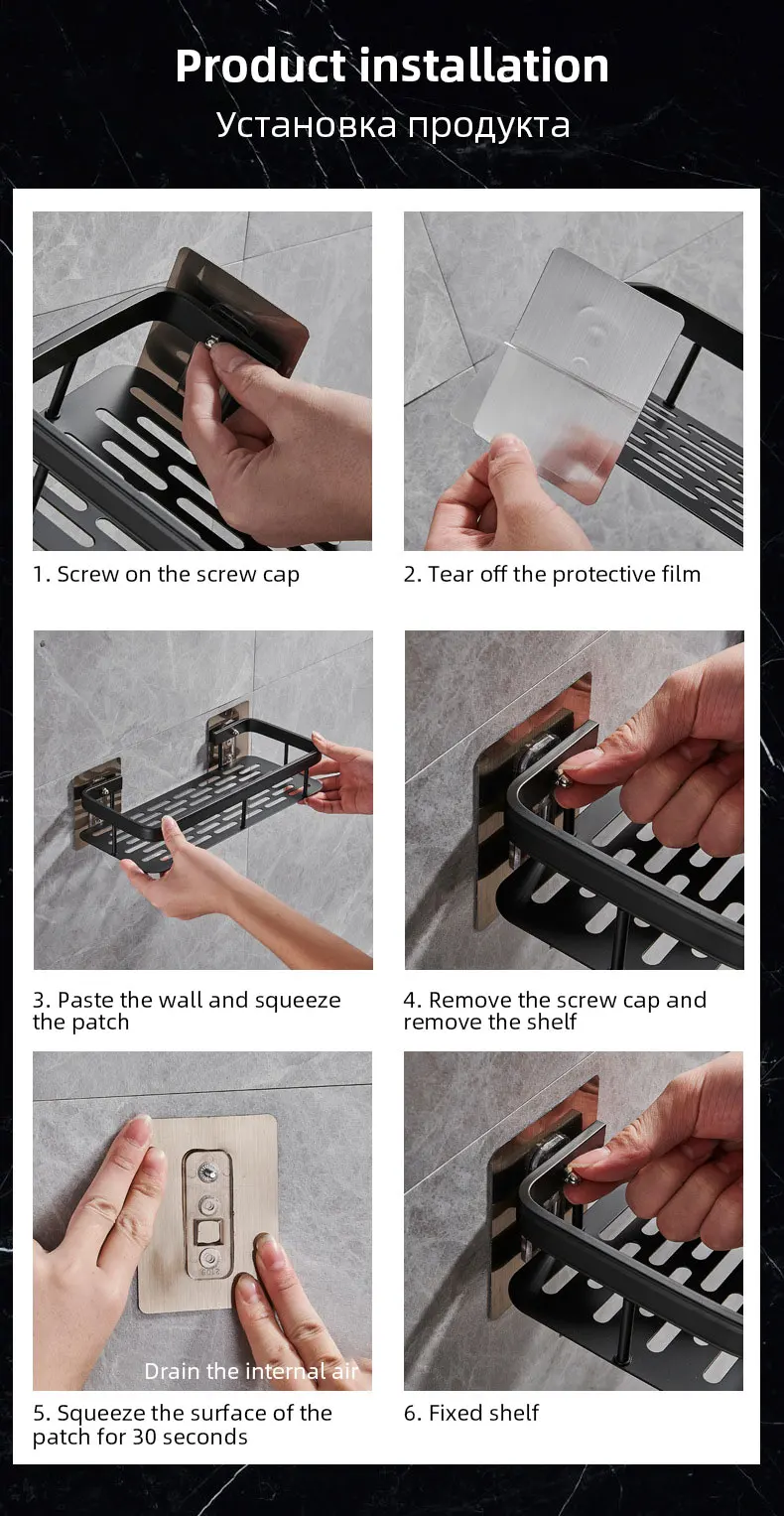 Product installation
Установка продукта

1. Screw on the screw cap

2. Tear off the protective film

3. Paste the wall and squeeze the patch

4. Remove the screw cap and remove the shelf

Drain the internal air

5. Squeeze the surface of the patch for 30 seconds

6. Fixed shelf