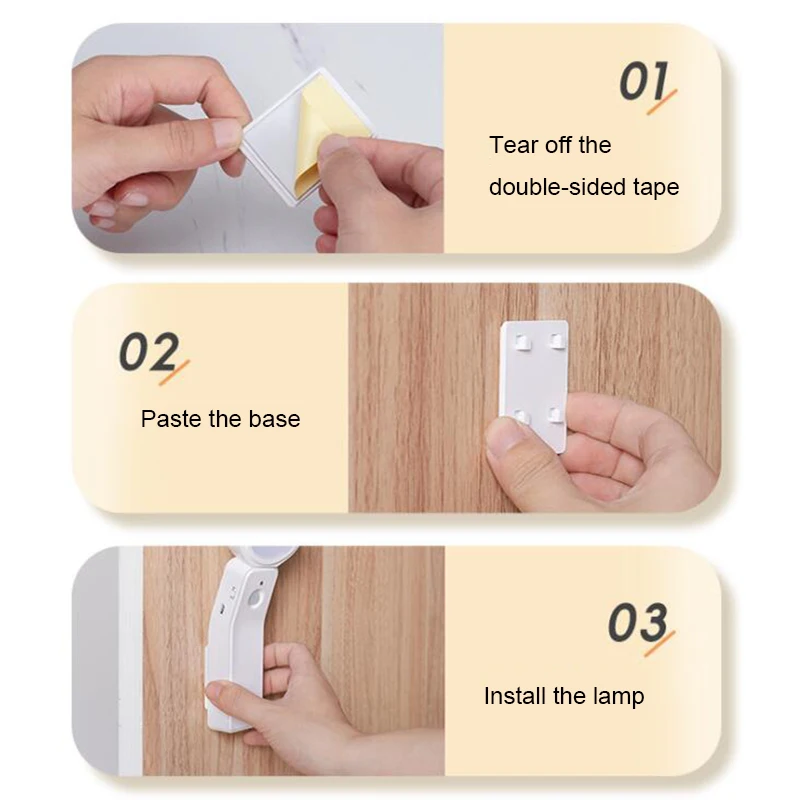 01

Tear off the double-sided tape

02

Paste the base

03

Install the lamp