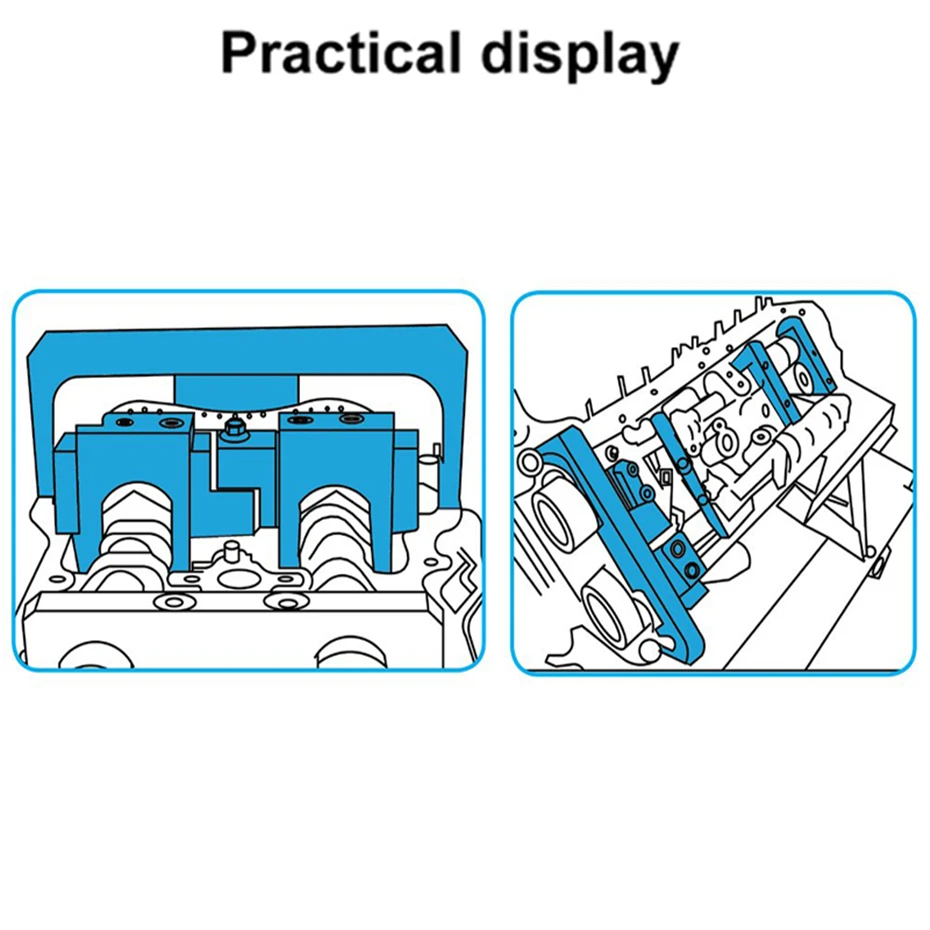 Practical display