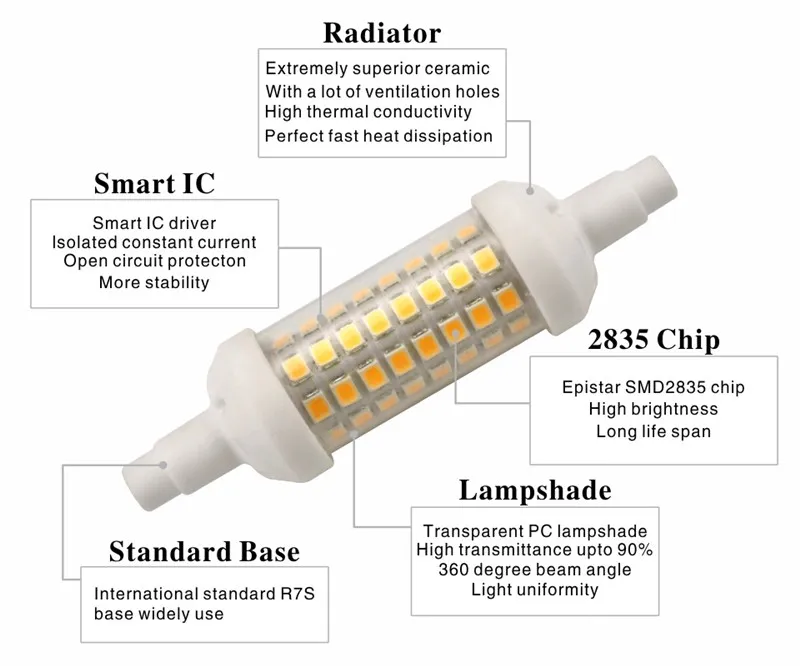 Radiator

Extremely superior ceramic
With a lot of ventilation holes
High thermal conductivity
Perfect fast heat dissipation

Smart IC

Smart IC driver
Isolated constant current
Open circuit protecton
More stability

2835 Chip

Epistar SMD2835 chip
High brightness
Long life span

Lampshade

Transparent PC lampshade
High transmittance upto 90%
360 degree beam angle
Light uniformity

Standard Base

International standard R7S base widely use