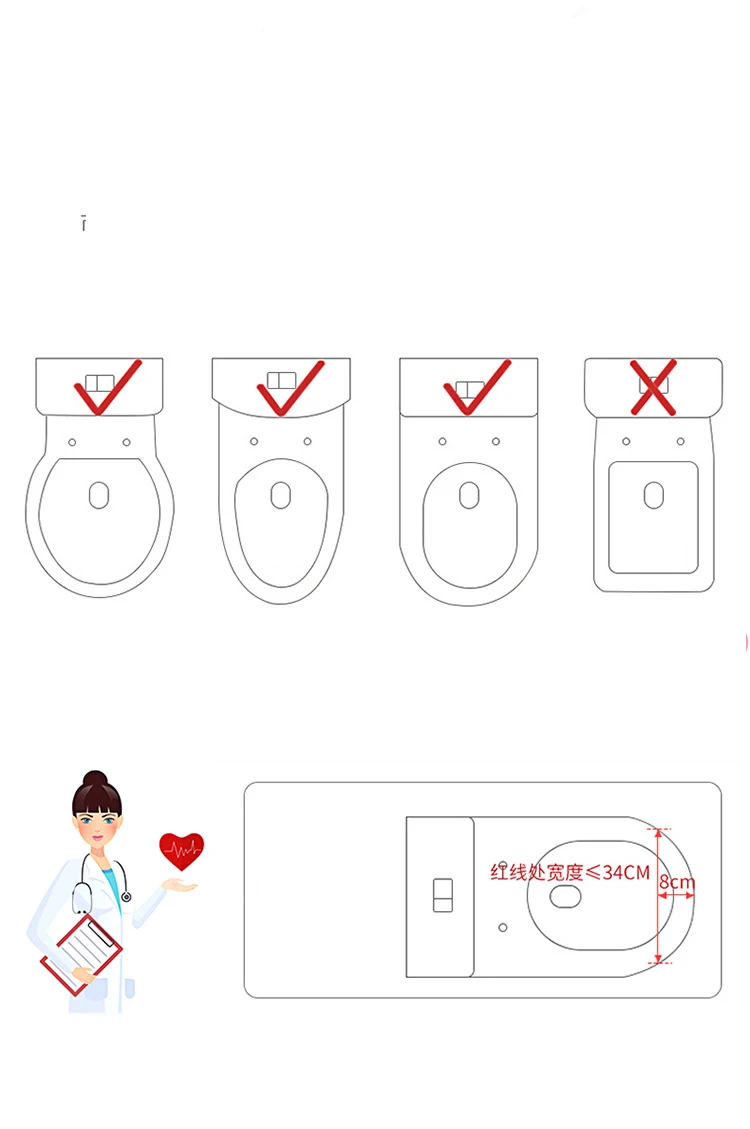 红线处宽度≤34CM

8cm