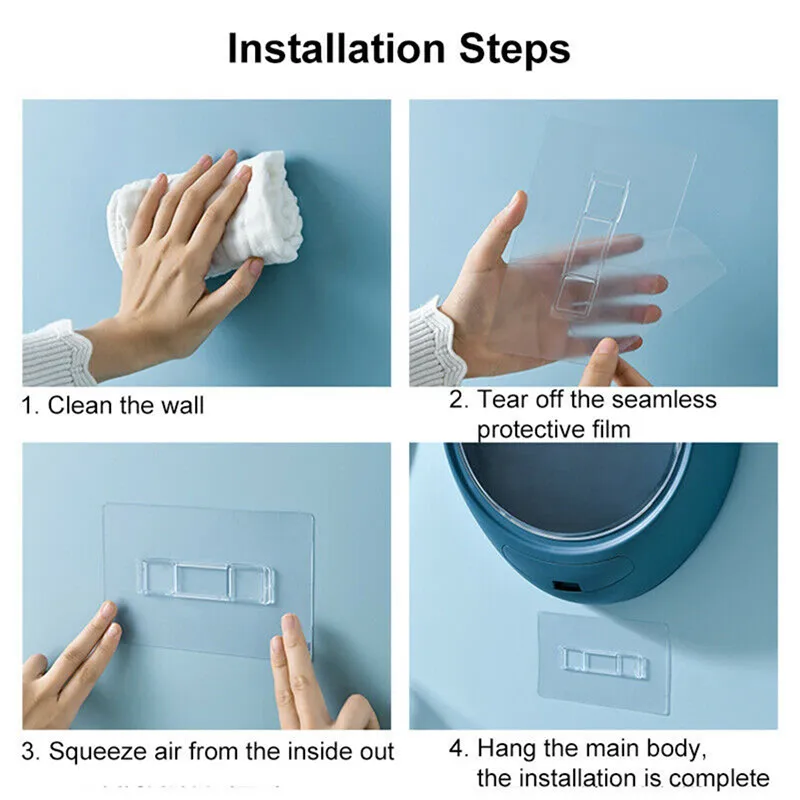 Installation Steps

1. Clean the wall

2. Tear off the seamless protective film

3. Squeeze air from the inside out

4. Hang the main body, the installation is complete