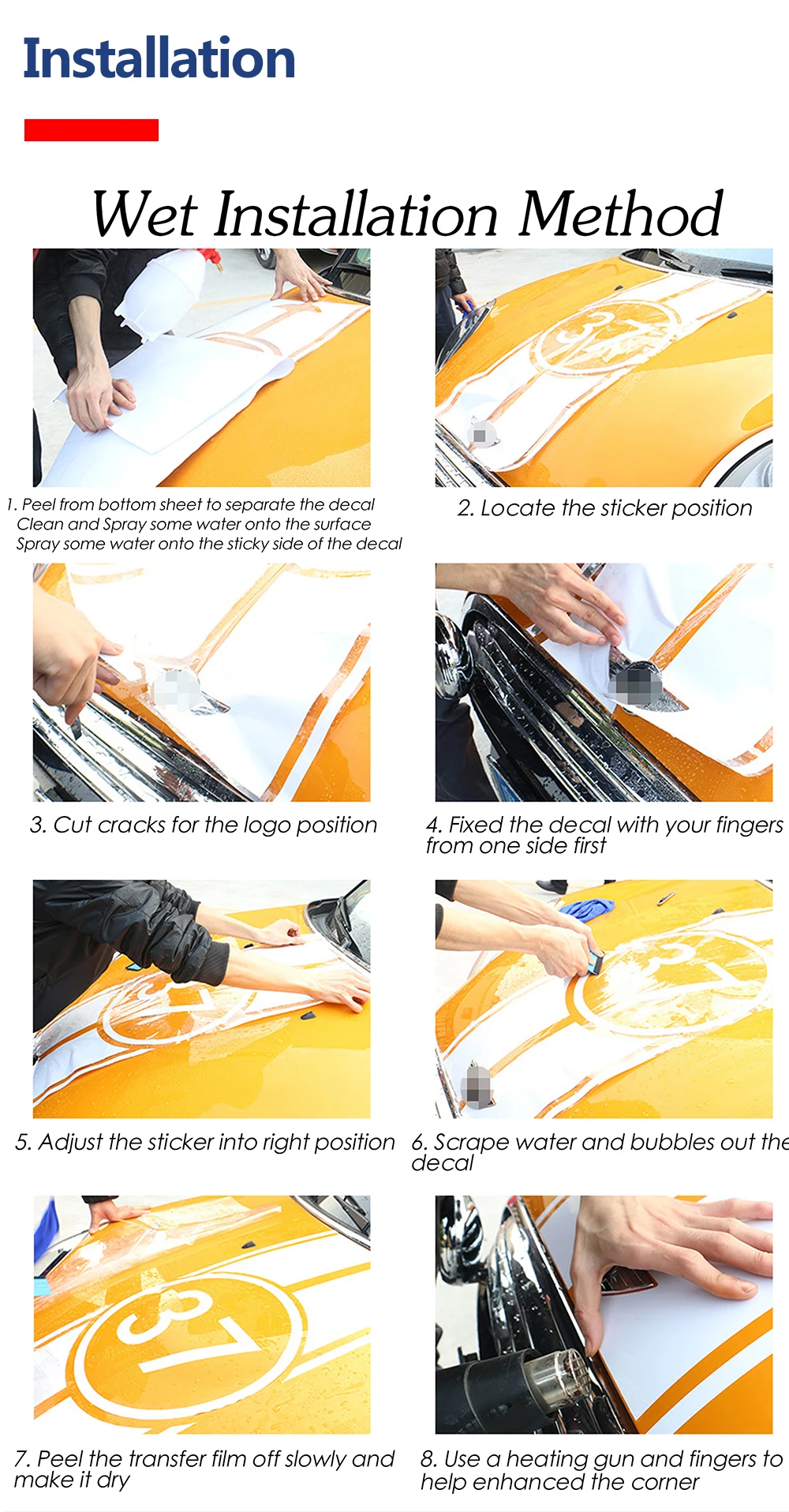 Installation

Wet Installation Method

1. Peel from bottom sheet to separate the decal
Clean and Spray some water onto the surface
Spray some water onto the sticky side of the decal

2. Locate the sticker position

3. Cut cracks for the logo position

4. Fixed the decal with your fingers from one side first

5. Adjust the sticker into right position

6. Scrape water and bubbles out the decal

37

7. Peel the transfer film off slowly and make it dry

8. Use a heating gun and fingers to help enhanced the corner