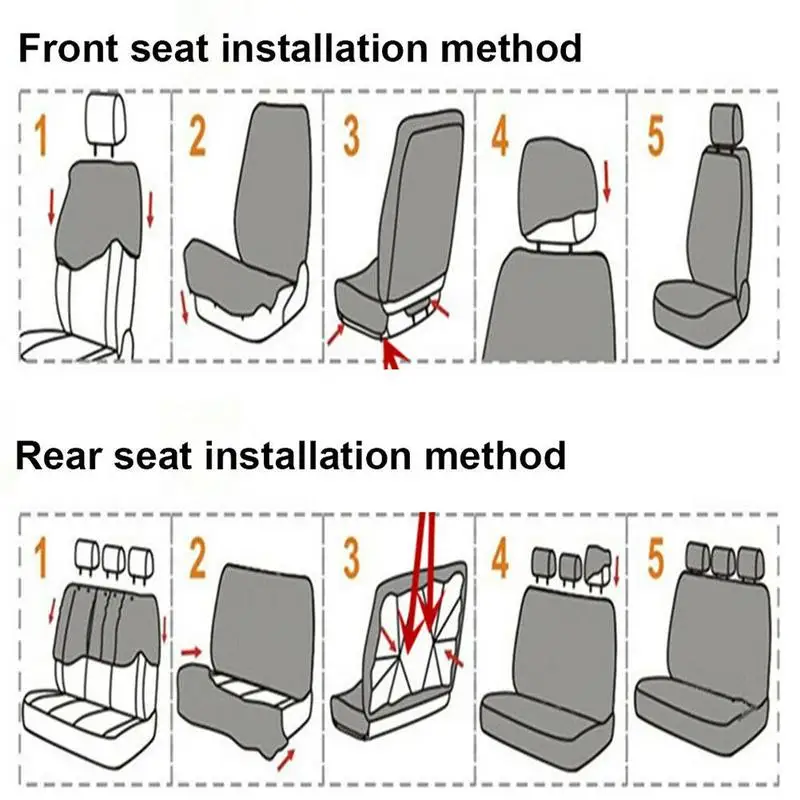 Front seat installation method

1

2

3

4

5

Rear seat installation method

1

2

3

4

5