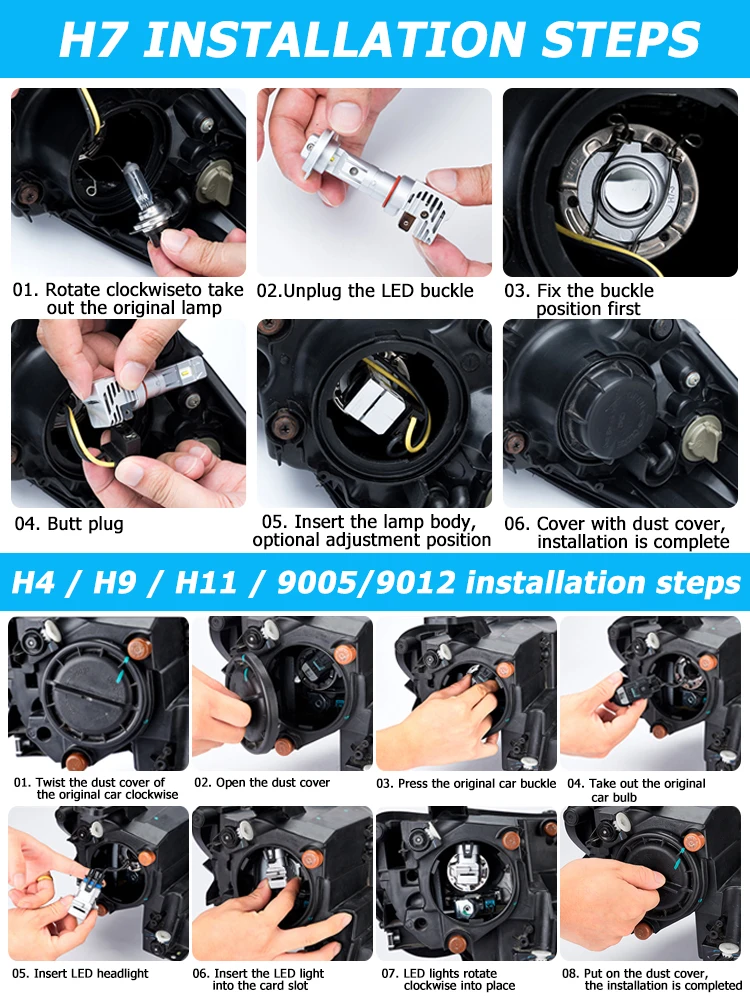 H7 INSTALLATION STEPS

01. Rotate clockwiseto take out the original lamp

02.Unplug the LED buckle

03. Fix the buckle position first

04. Butt plug

05. Insert the lamp body, optional adjustment position

06. Cover with dust cover, installation is complete

H4 / H9 / H11 / 9005/9012 installation steps

01. Twist the dust cover of the original car clockwise

02. Open the dust cover

03. Press the original car buckle

04. Take out the original car bulb

05. Insert LED headlight

06. Insert the LED light into the card slot

07. LED lights rotate clockwise into place

08. Put on the dust cover, the installation is completed