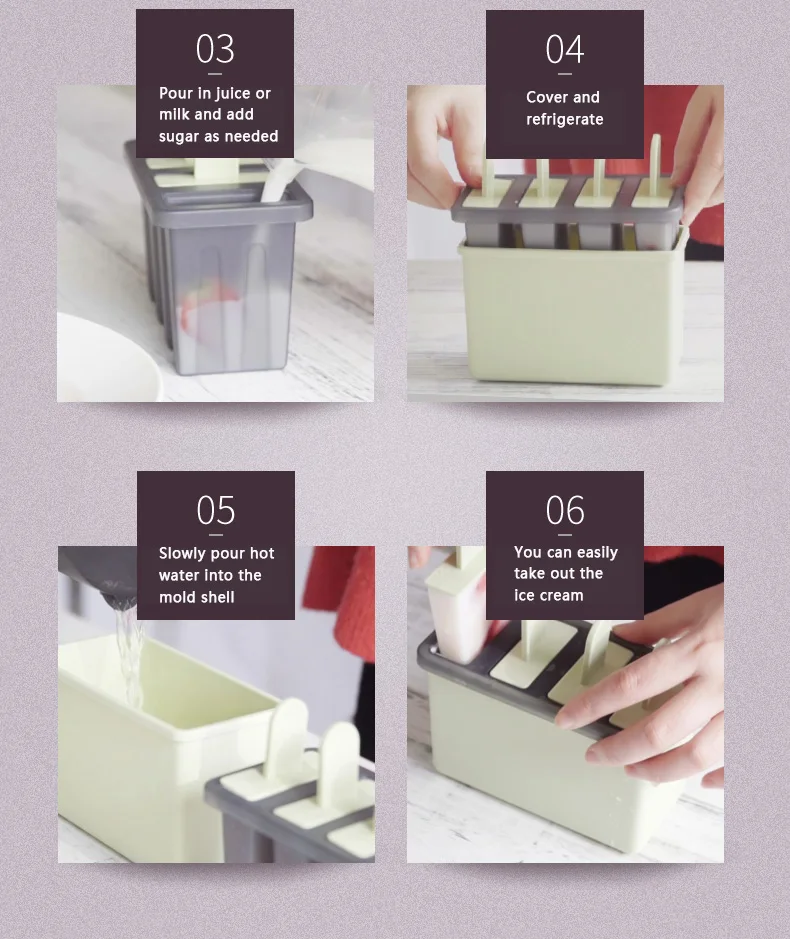 03

Pour in juice or milk and add sugar as needed

04

Cover and refrigerate

05

Slowly pour hot water into the mold shell

06

You can easily take out the ice cream