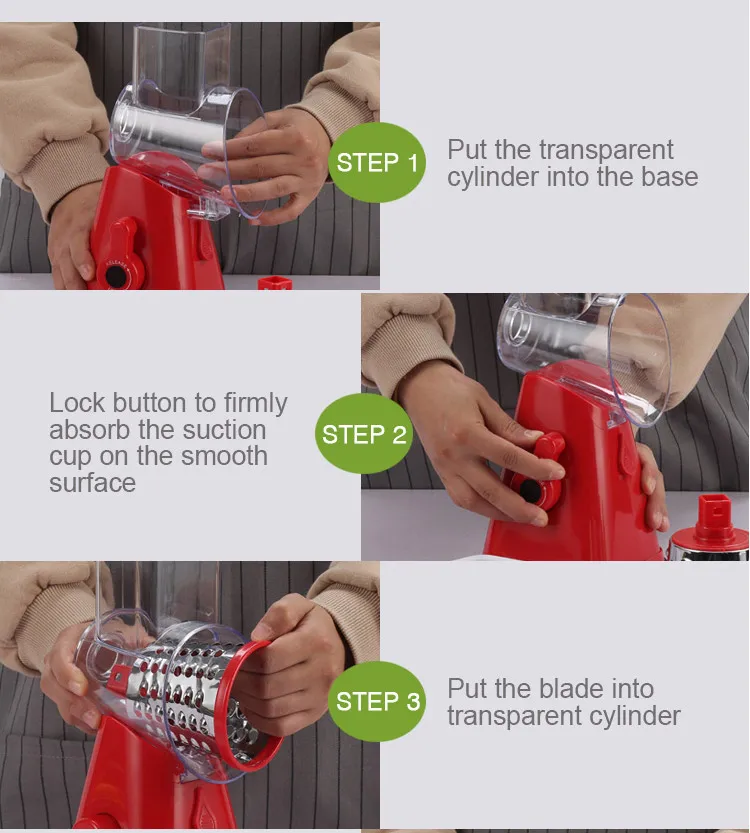 STEP 1

Put the transparent cylinder into the base

Lock button to firmly absorb the suction cup on the smooth surface

STEP 2

STEP 3

Put the blade into transparent cylinder