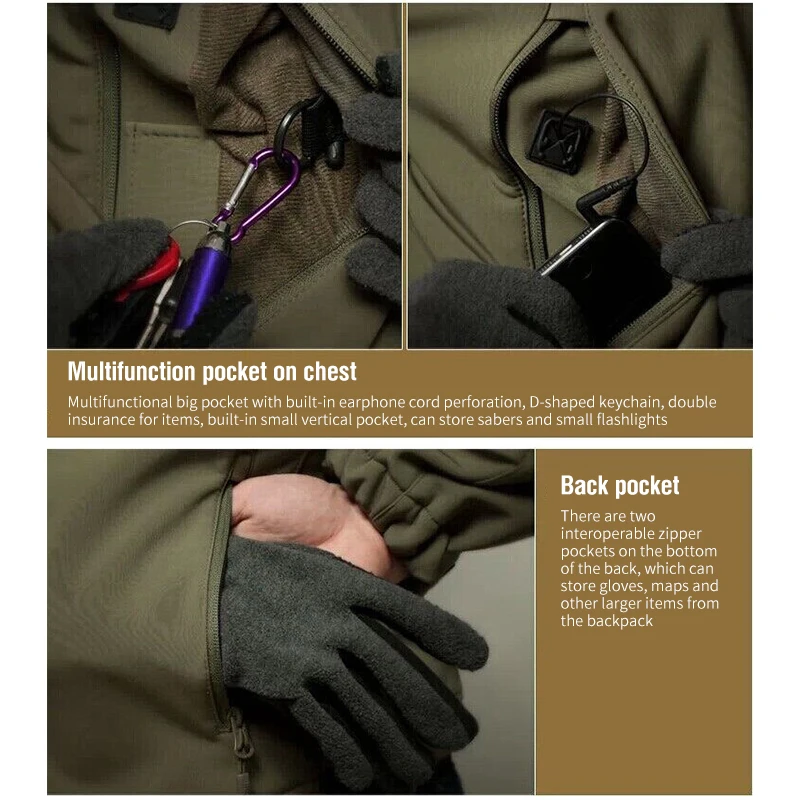 Multifunction pocket on chest

Multifunctional big pocket with built-in earphone cord perforation, D-shaped keychain, double insurance for items, built-in small vertical pocket, can store sabers and small flashlights

Back pocket

There are two interoperable zipper pockets on the bottom of the back, which can store gloves, maps and other larger items from the backpack