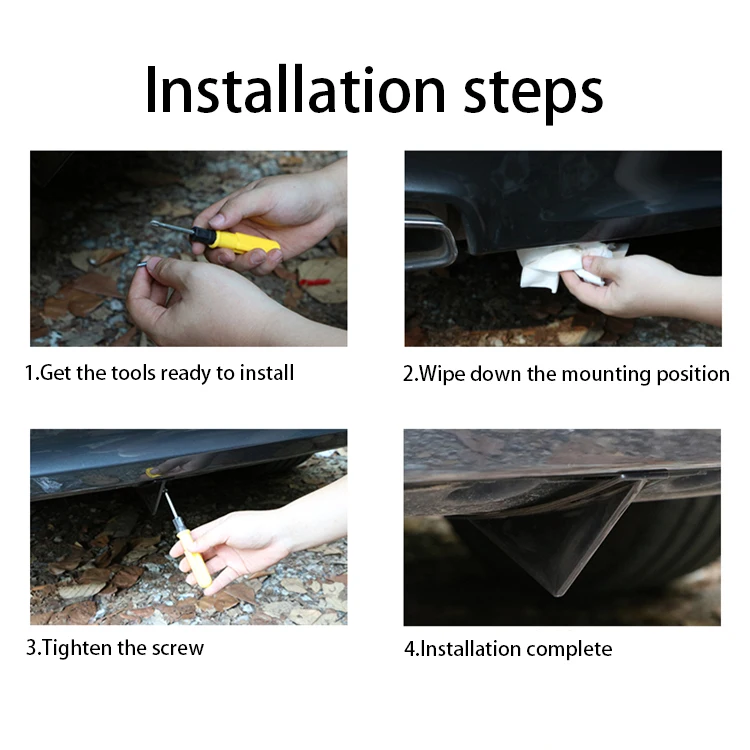 Installation steps

1.Get the tools ready to install

2.Wipe down the mounting position

3.Tighten the screw

4.Installation complete