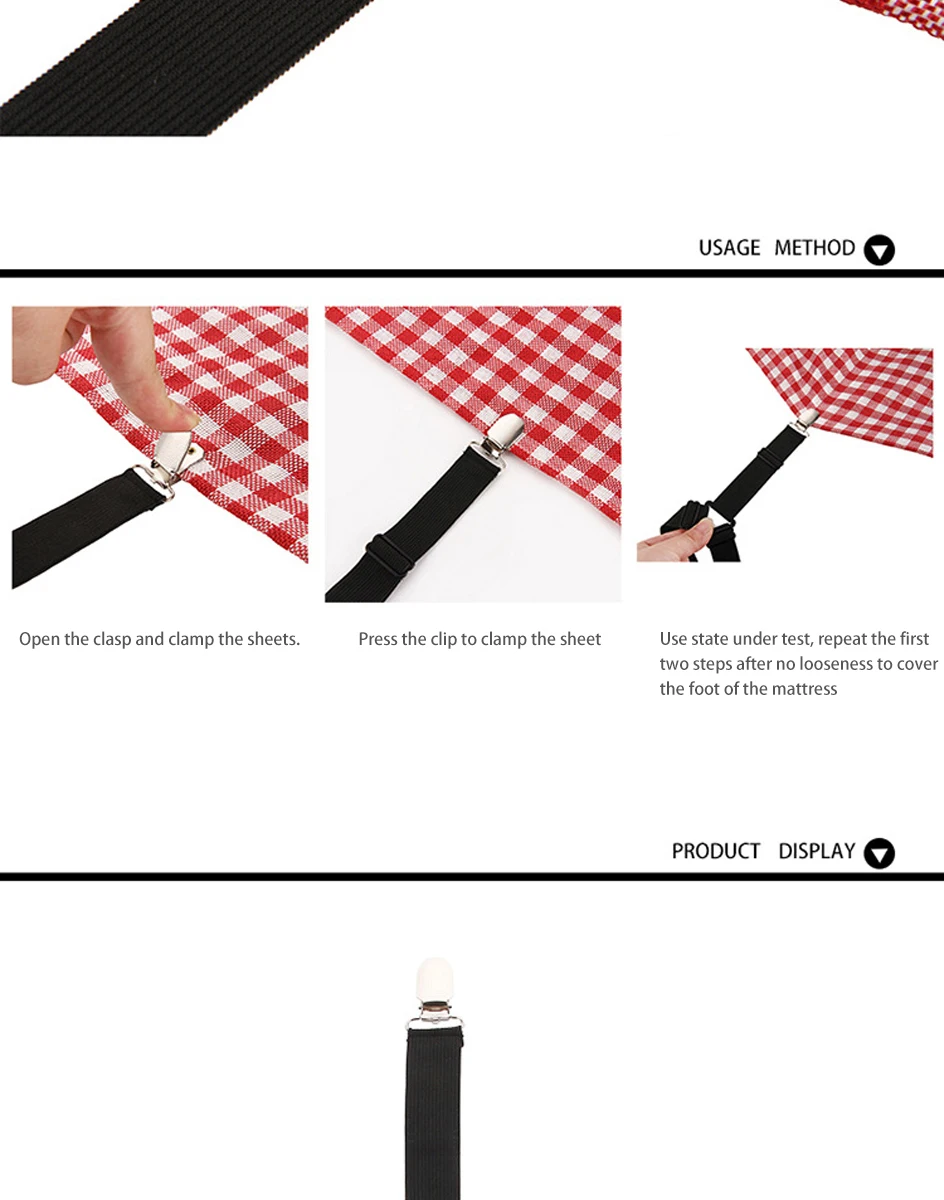 USAGE METHOD

Open the clasp and clamp the sheets.

Press the clip to clamp the sheet

Use state under test, repeat the first two steps after no looseness to cover the foot of the mattress

PRODUCT DISPLAY