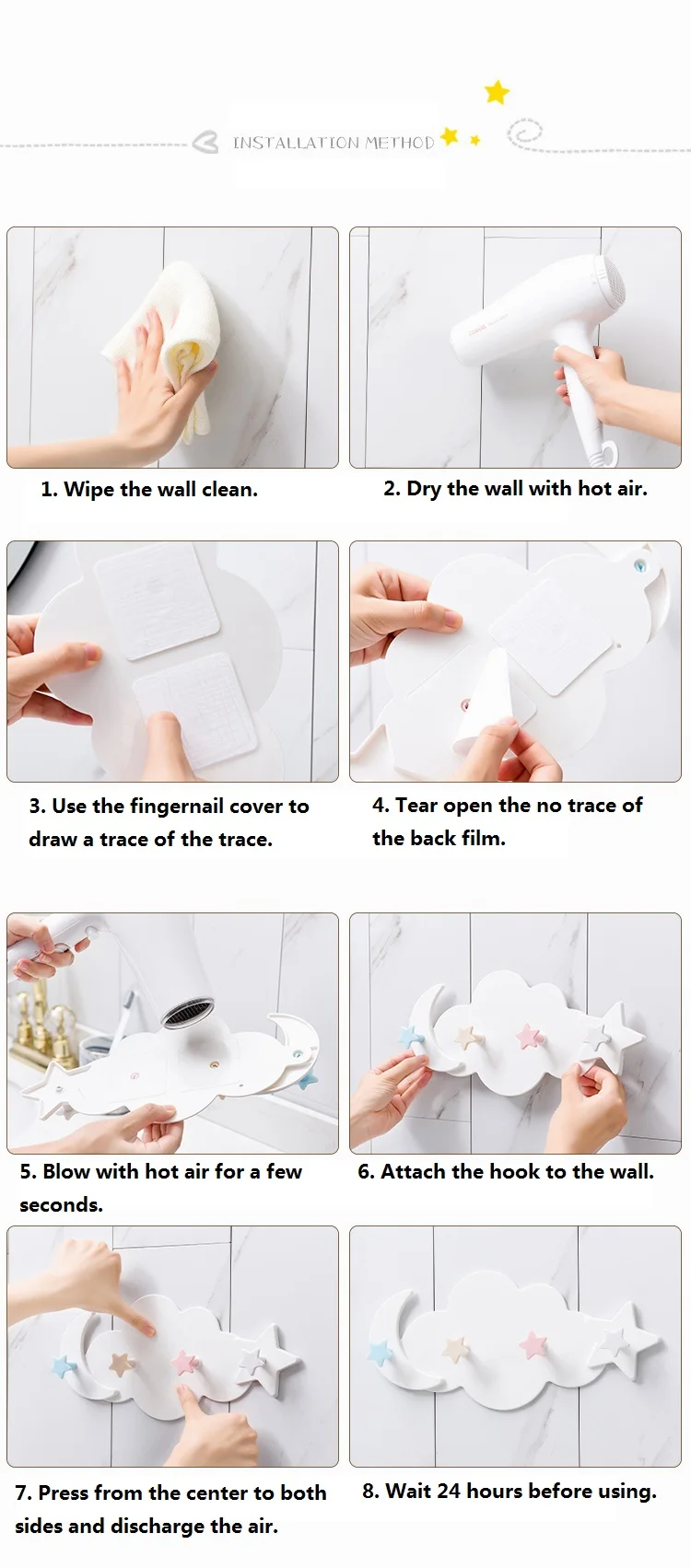 INSTALLATION METHOD

1. Wipe the wall clean.

2. Dry the wall with hot air.

3. Use the fingernail cover to draw a trace of the trace.

4. Tear open the no trace of the back film.

5. Blow with hot air for a few seconds.

6. Attach the hook to the wall.

7. Press from the center to both sides and discharge the air.

8. Wait 24 hours before using.