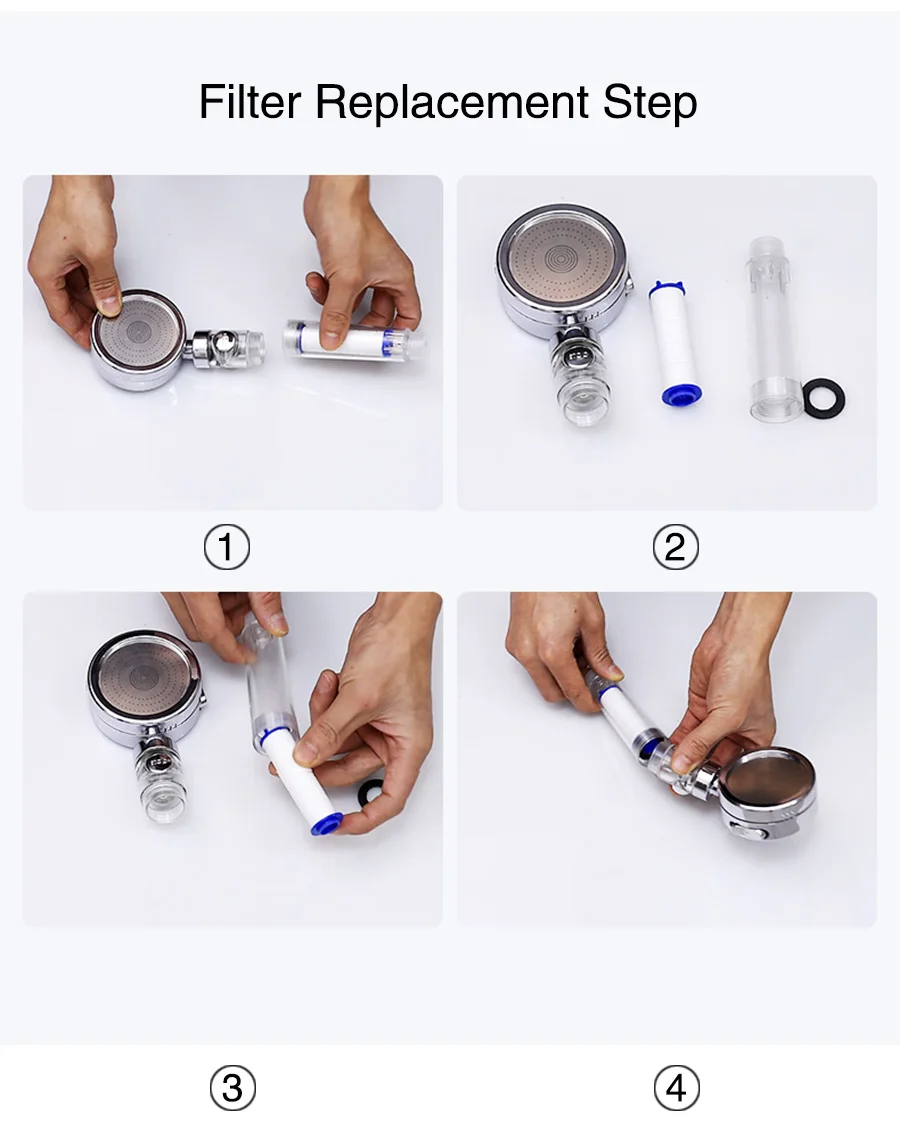 Filter Replacement Step

①

②

③

④