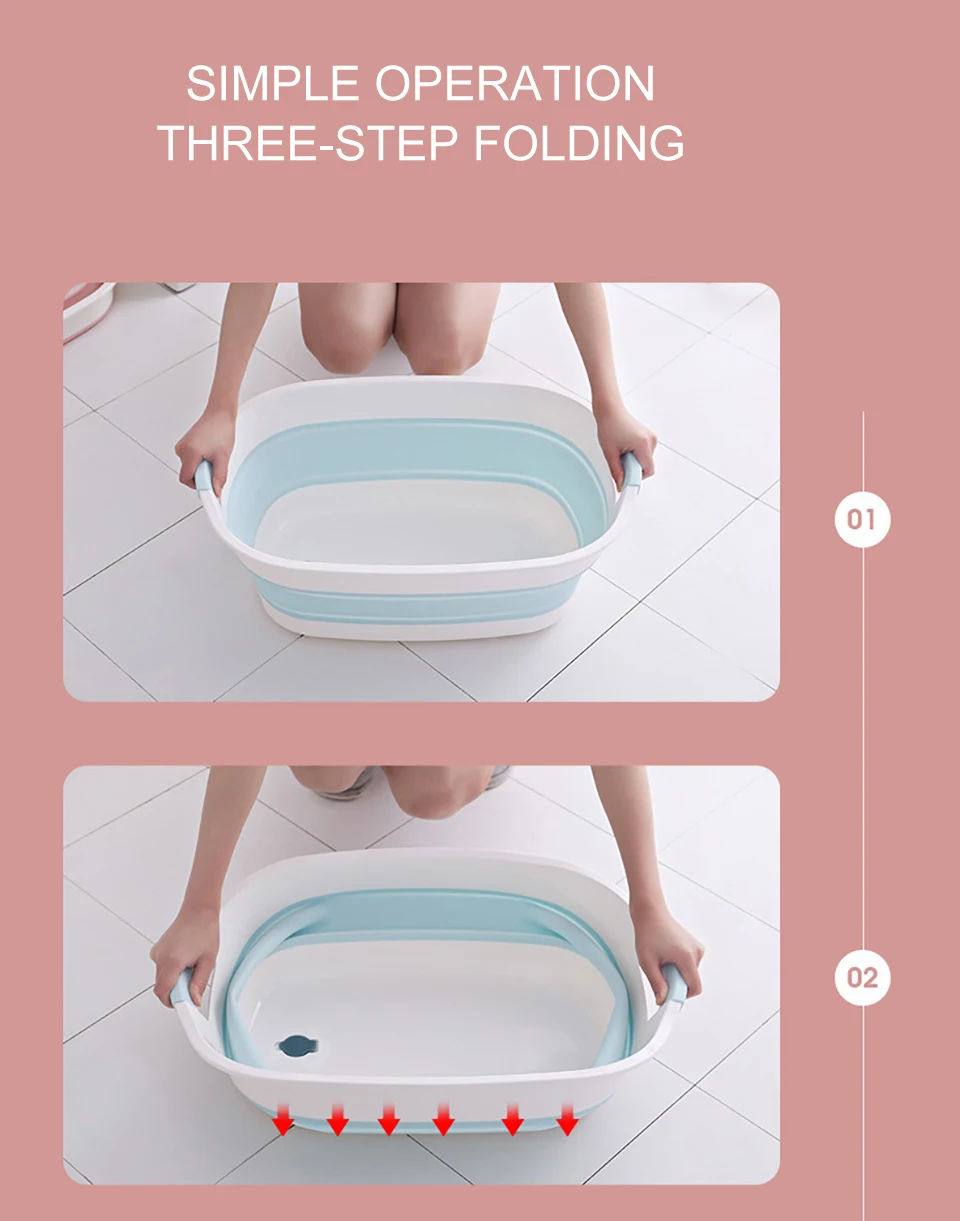 SIMPLE OPERATION
THREE-STEP FOLDING

01

02