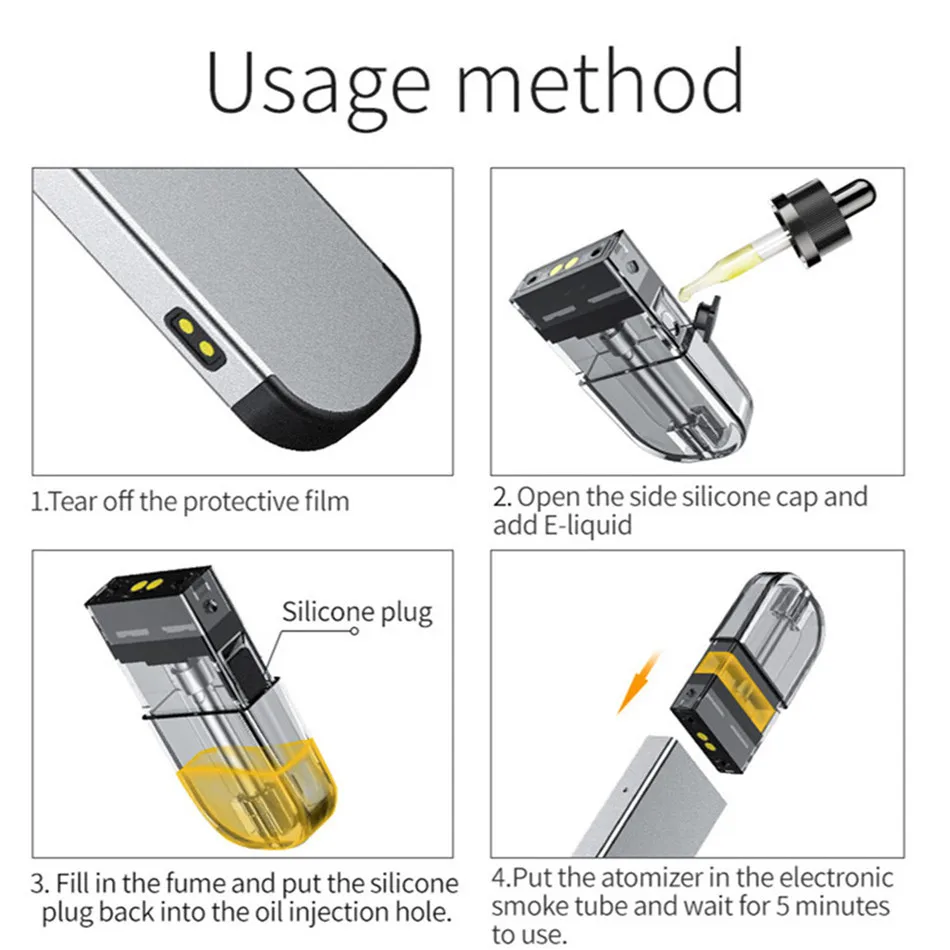 Usage method

1.Tear off the protective film

2. Open the side silicone cap and add E-liquid

Silicone plug

3. Fill in the fume and put the silicone plug back into the oil injection hole.

4.Put the atomizer in the electronic smoke tube and wait for 5 minutes to use.