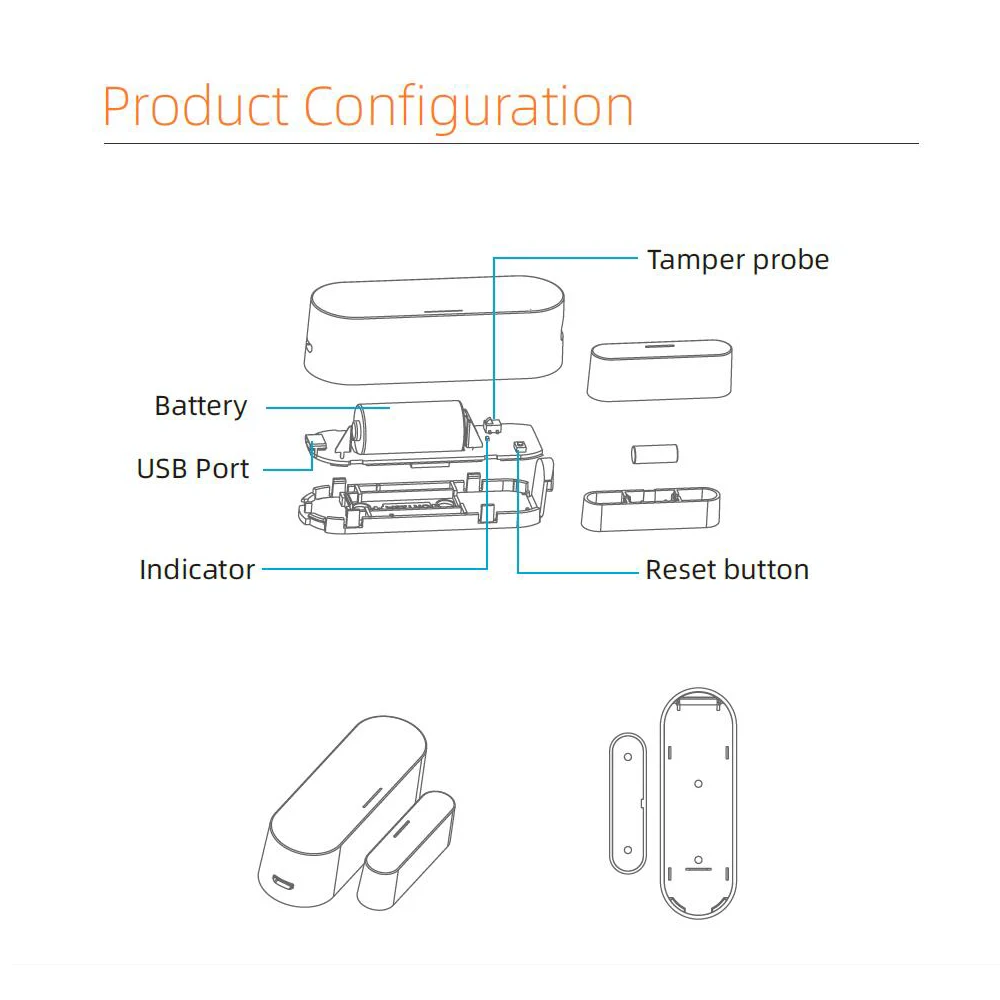 Product Configuration

Tamper probe

Battery

USB Port

Indicator

Reset button