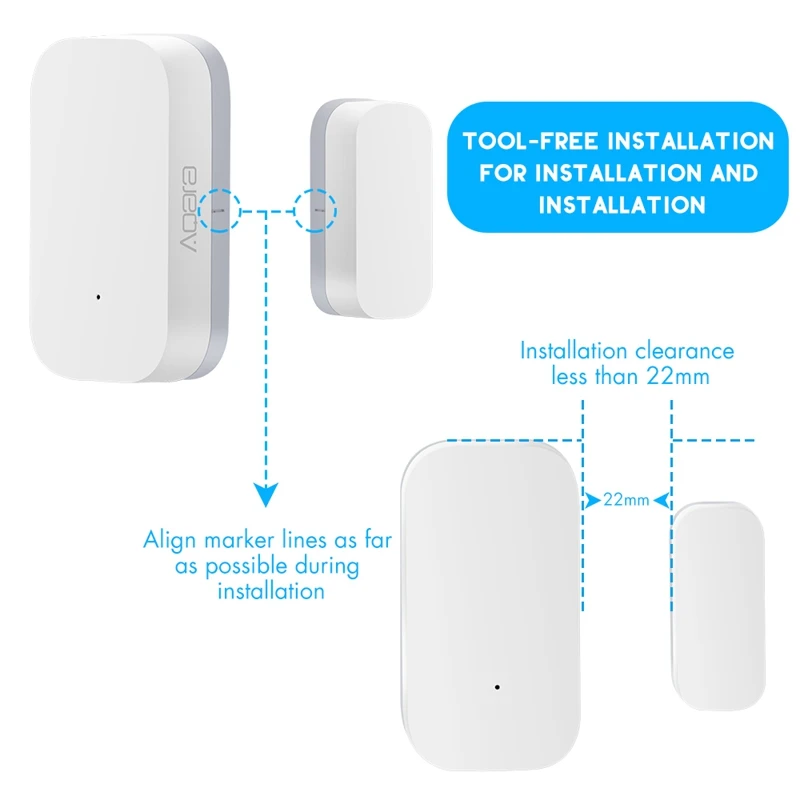 Aqara

TOOL-FREE INSTALLATION FOR INSTALLATION AND INSTALLATION

Installation clearance less than 22mm

22mm

Align marker lines as far as possible during installation