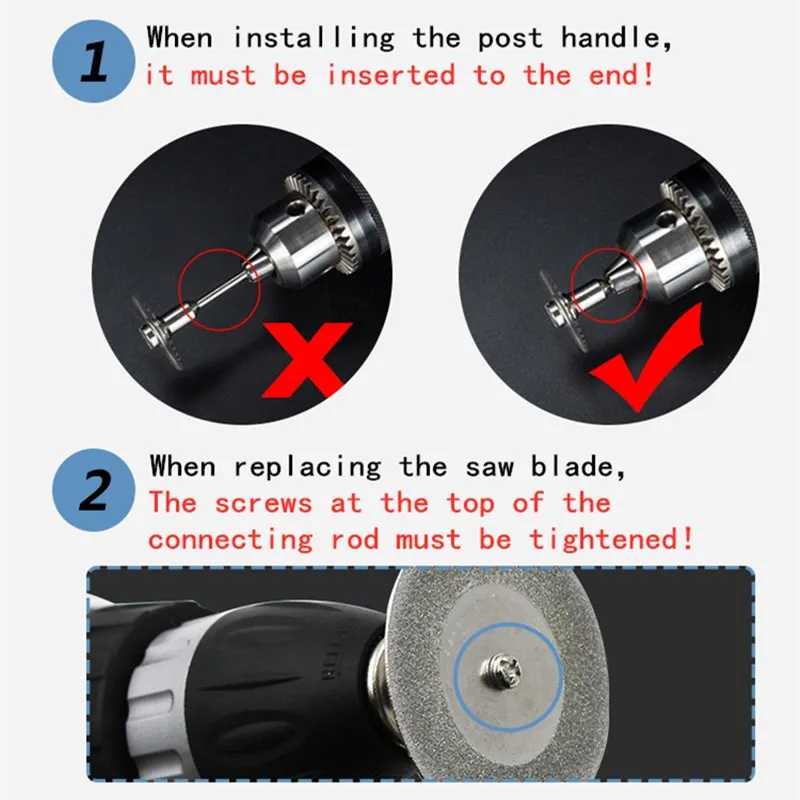 1

When installing the post handle, it must be inserted to the end!

2

When replacing the saw blade, The screws at the top of the connecting rod must be tightened!