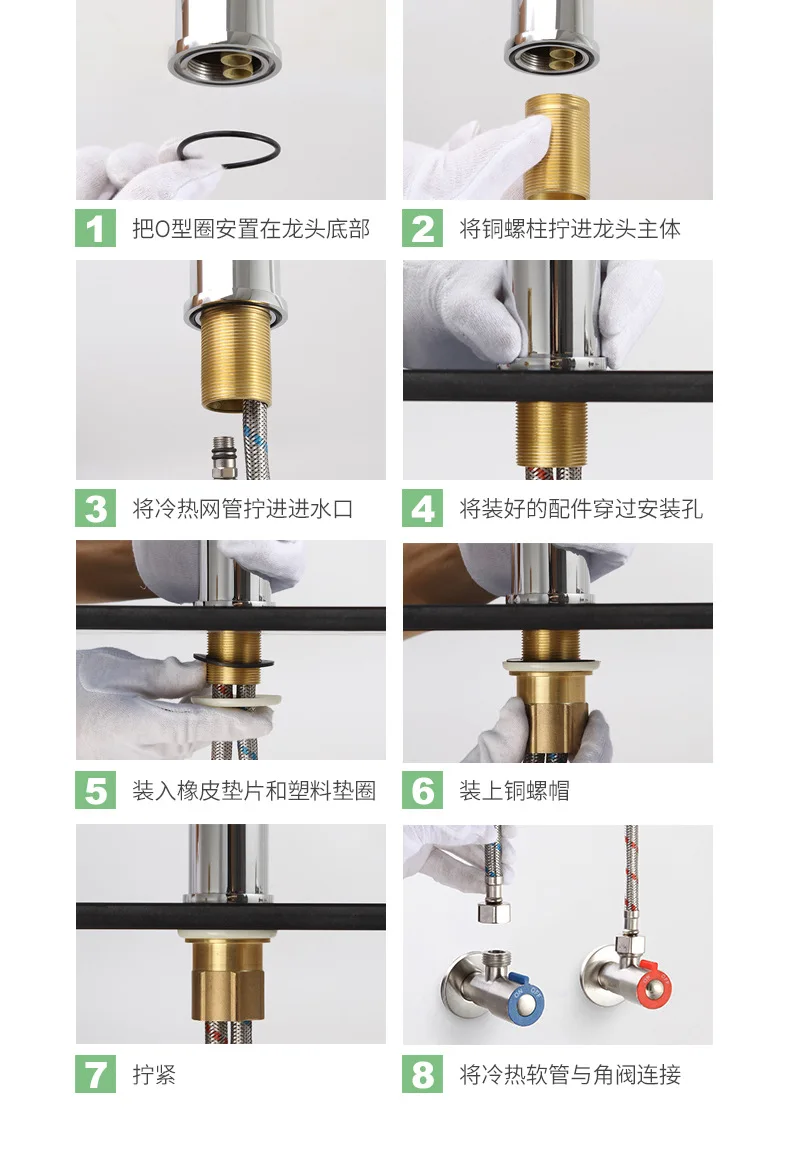 1 把O型圈安置在龙头底部

2 将铜螺柱拧进龙头主体

3 将冷热网管拧进进水口

4 将装好的配件穿过安装孔

5 装入橡皮垫片和塑料垫圈

6 装上铜螺帽

7 拧紧

8 将冷热软管与角阀连接