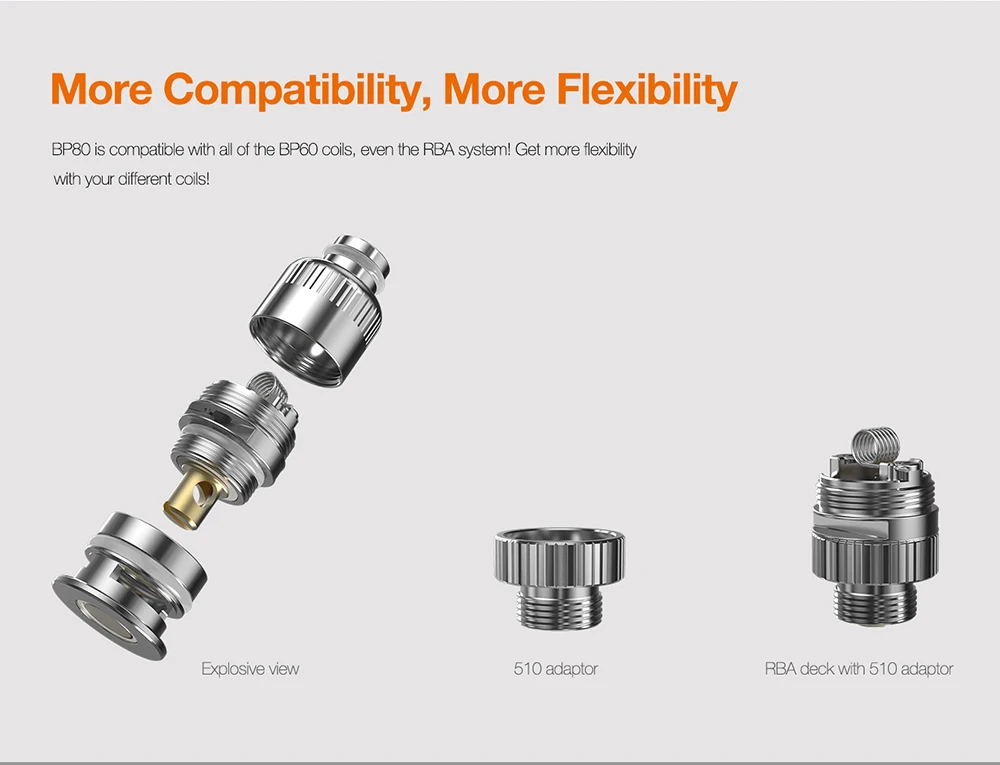 More Compatibility, More Flexibility

BP80 is compatible with all of the BP60 coils, even the RBA system! Get more flexibility with your different coils!

Explosive view

510 adaptor

RBA deck with 510 adaptor