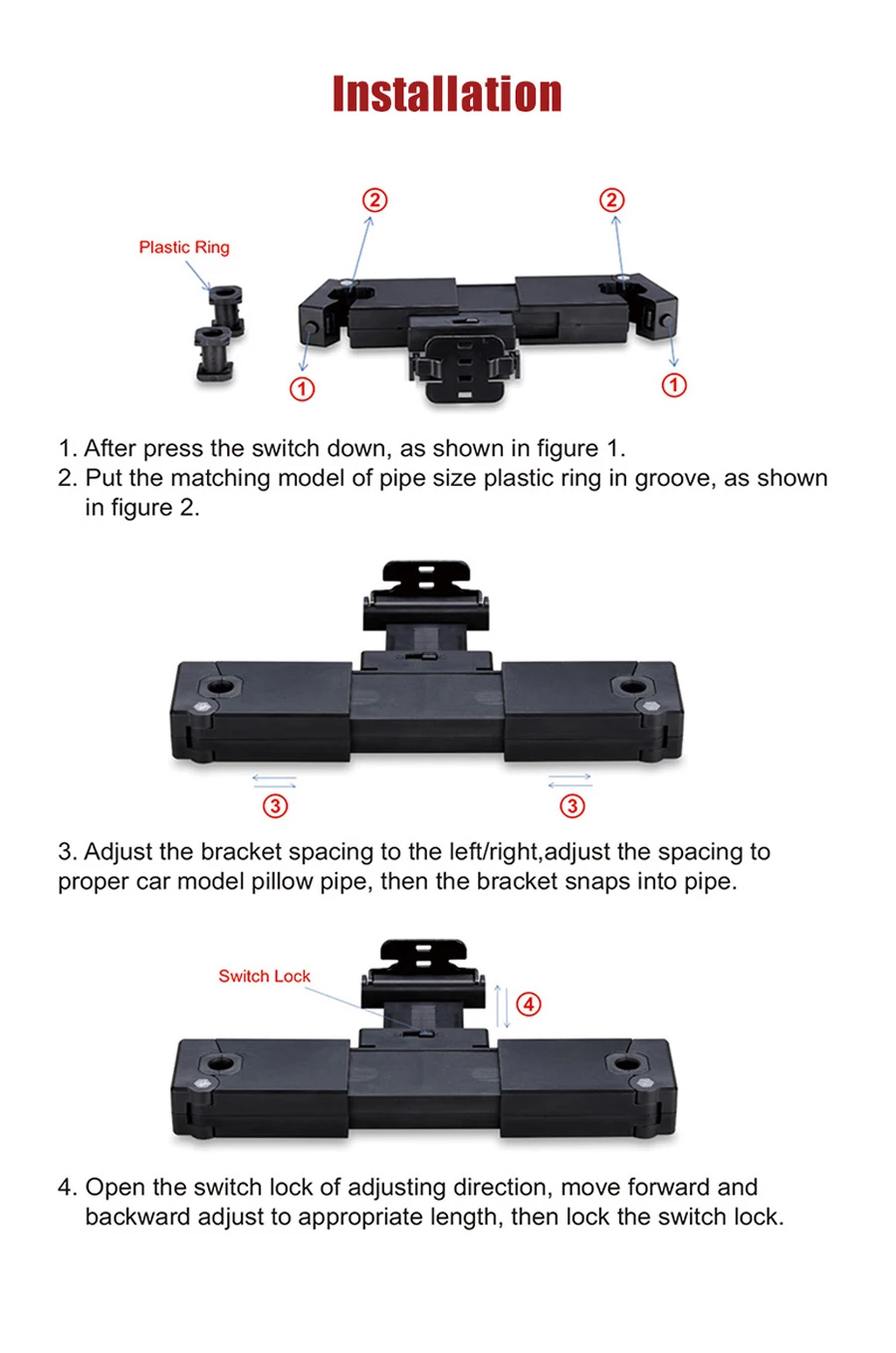 Installation

Plastic Ring

②

②

①

①

1. After press the switch down, as shown in figure 1.
2. Put the matching model of pipe size plastic ring in groove, as shown in figure 2.

③

③

3. Adjust the bracket spacing to the left/right,adjust the spacing to proper car model pillow pipe, then the bracket snaps into pipe.

Switch Lock

④

4. Open the switch lock of adjusting direction, move forward and backward adjust to appropriate length, then lock the switch lock.