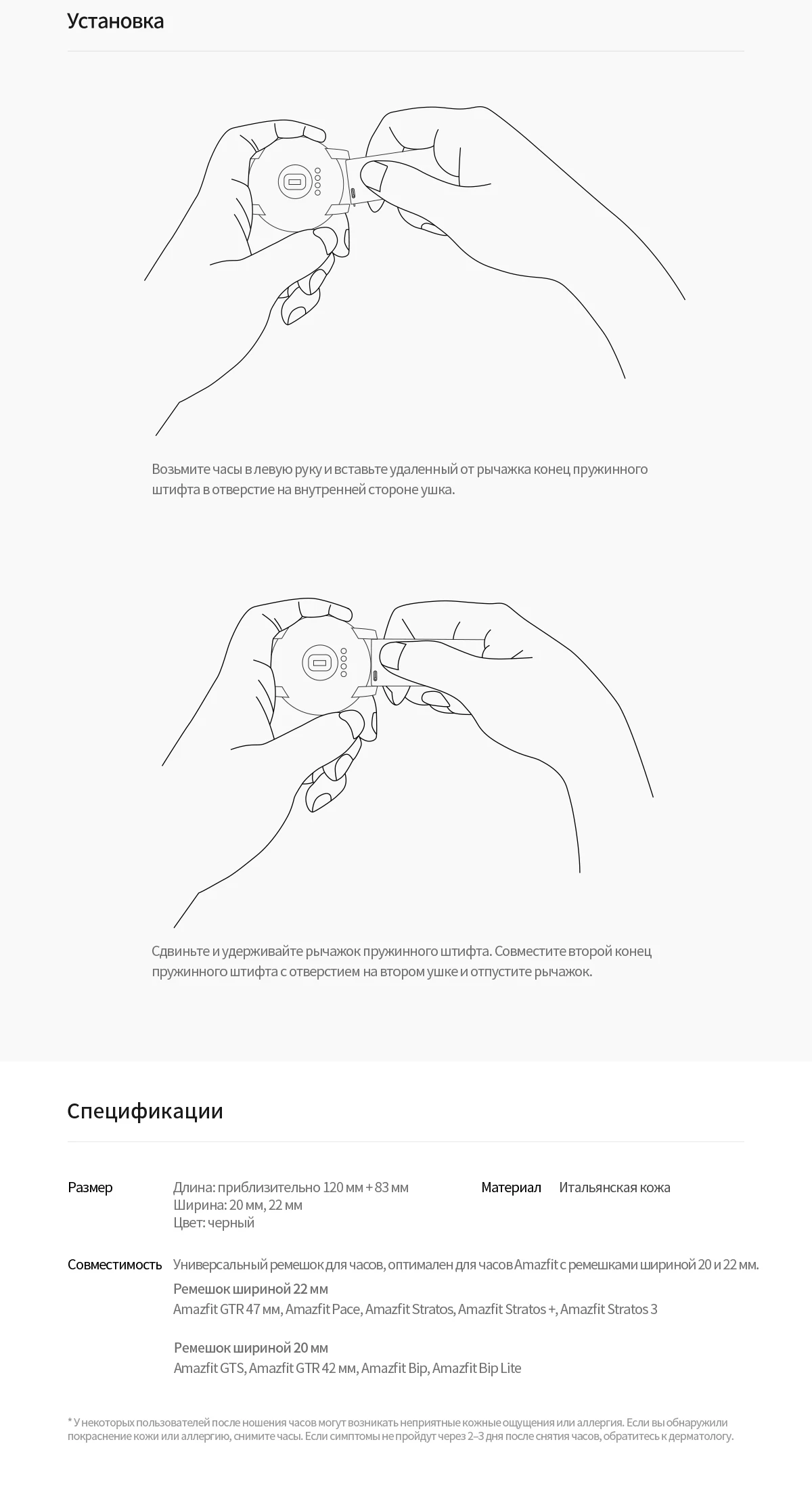 Установка

Возьмите часы в левую руку и вставьте удаленный от рычажка конец пружинного штифта в отверстие на внутренней стороне ушка.

Сдвиньте и удерживайте рычажок пружинного штифта. Совместите второй конец пружинного штифта с отверстием на втором ушке и отпустите рычажок.

Спецификации

Размер

Длина: приблизительно 120 мм + 83 мм
Ширина: 20 мм, 22 мм
Цвет: черный

Материал

Итальянская кожа

Совместимость

Универсальный ремешок для часов, оптимален для часов Amazfit с ремешками шириной 20 и 22 мм.

Ремешок шириной 22 мм
Amazfit GTR 47 мм, Amazfit Pace, Amazfit Stratos, Amazfit Stratos +, Amazfit Stratos 3

Ремешок шириной 20 мм
Amazfit GTS, Amazfit GTR 42 мм, Amazfit Bip, Amazfit Bip Lite

* У некоторых пользователей после ношения часов могут возникать неприятные кожные ощущения или аллергия. Если вы обнаружили покраснение кожи или аллергию, снимите часы. Если симптомы не пройдут через 2–3 дня после снятия часов, обратитесь к дерматологу.